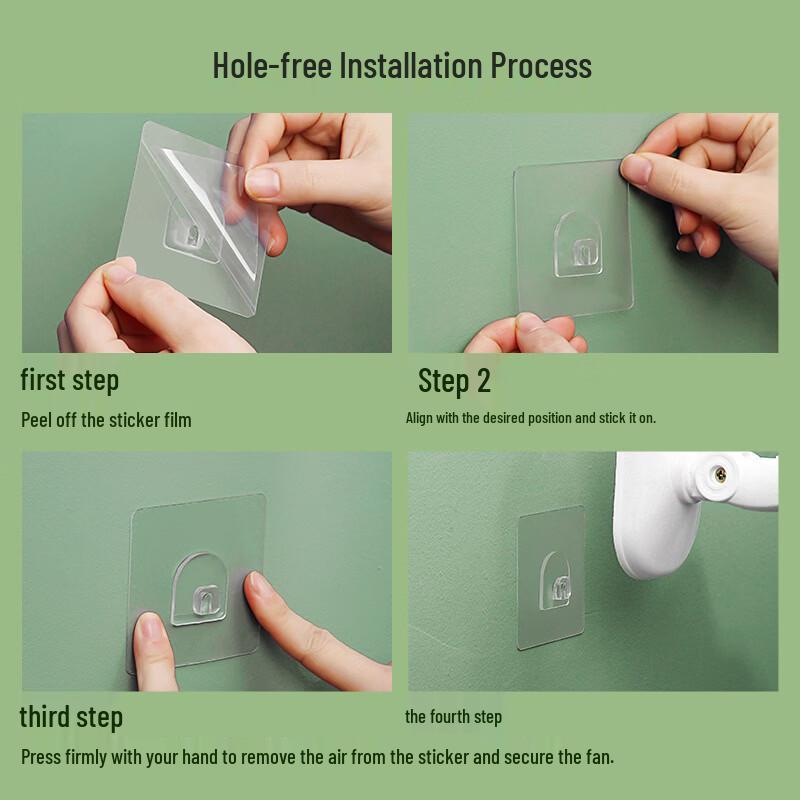 Hole-free Installation Process

first step

Peel off the sticker film

Step 2

Align with the desired position and stick it on.

third step

the fourth step

Press firmly with your hand to remove the air from the sticker and secure the fan.