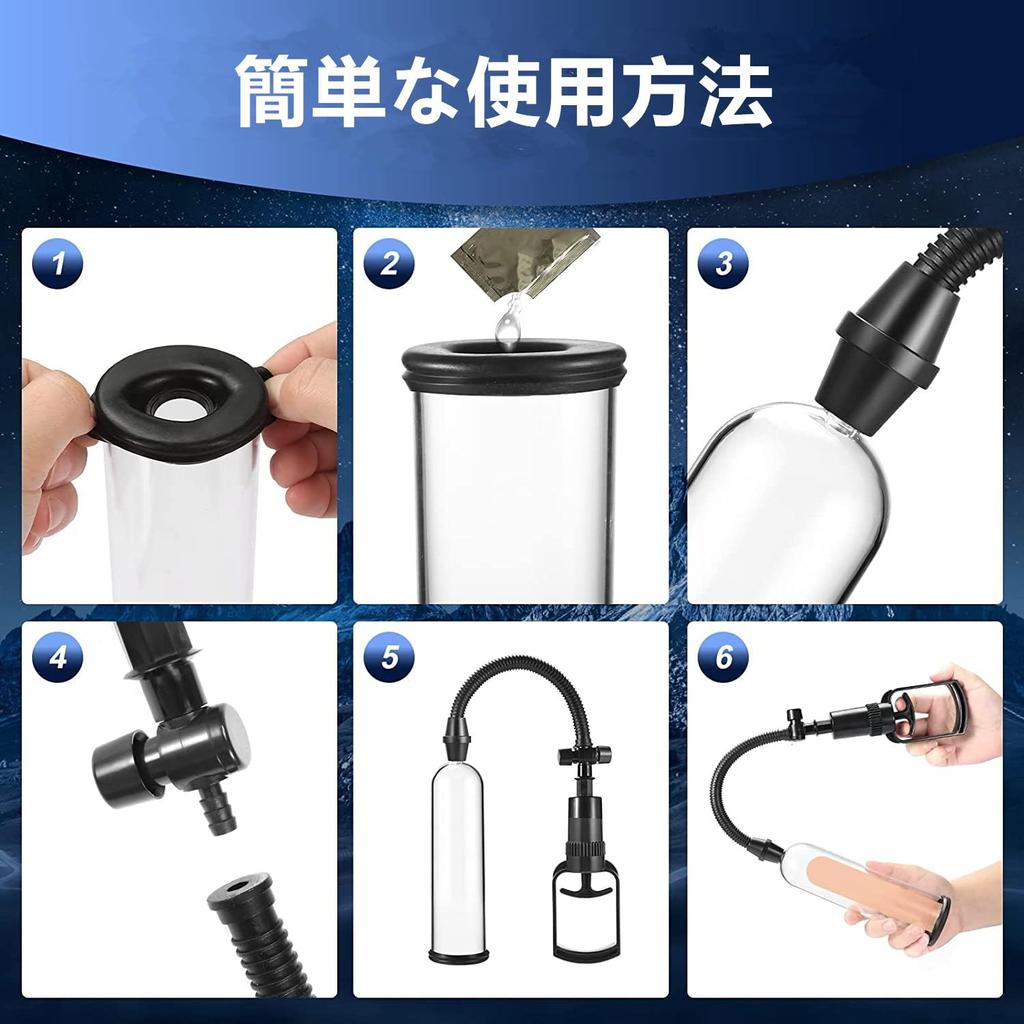 簡単な使用方法

1

2

3

4

5

6