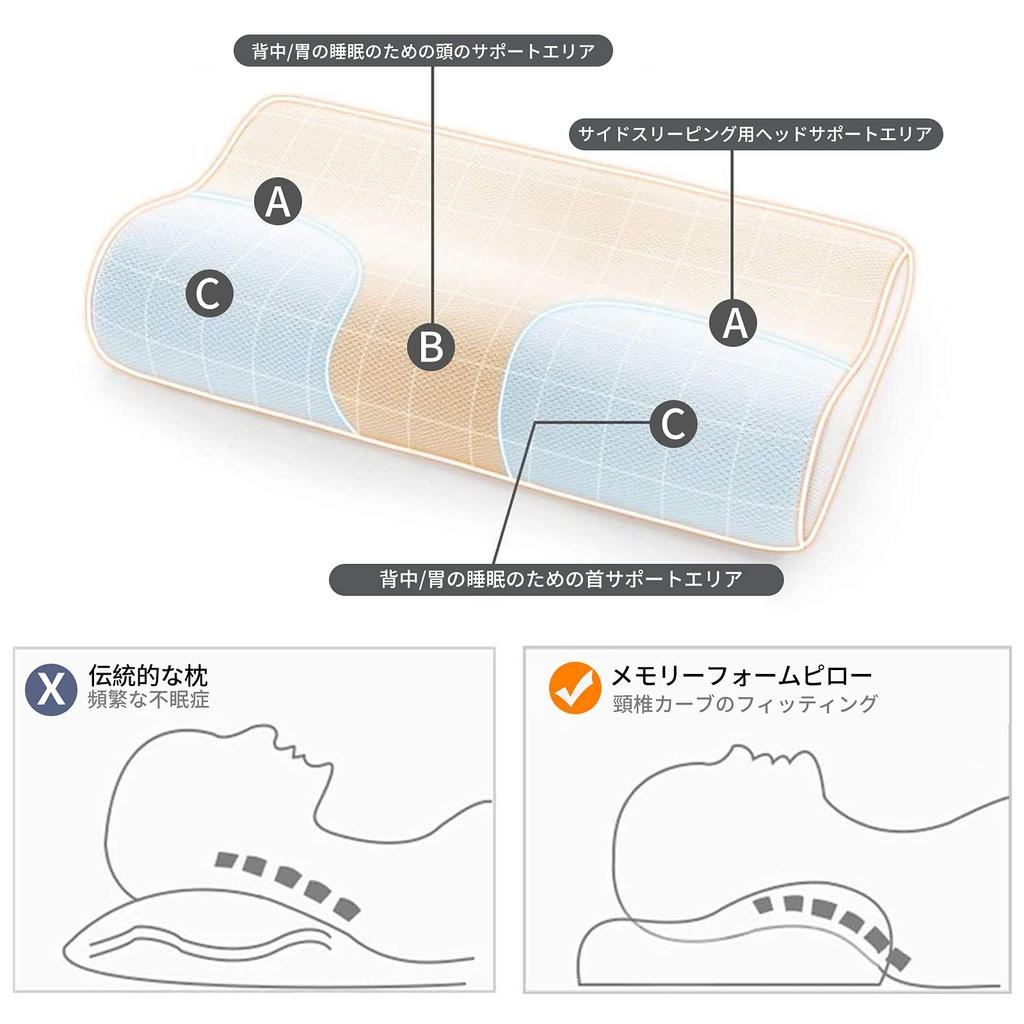 背中/胃の睡眠のための頭のサポートエリア

サイドスリーピング用ヘッドサポートエリア

A

C

B

A

C

背中/胃の睡眠のための首サポートエリア

X 伝統的な枕
頻繁な不眠症

メモリーフォームピロー
頸椎カーブのフィッティング