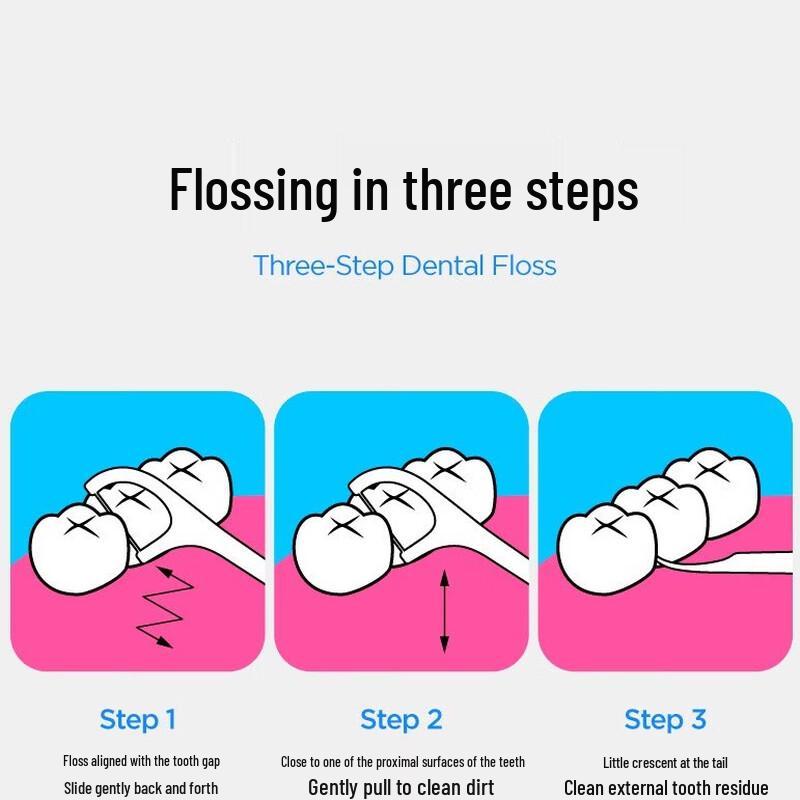 Flossing in three steps

Three-Step Dental Floss

Step 1

Floss aligned with the tooth gap
Slide gently back and forth

Step 2

Close to one of the proximal surfaces of the teeth
Gently pull to clean dirt

Step 3

Little crescent at the tail
Clean external tooth residue