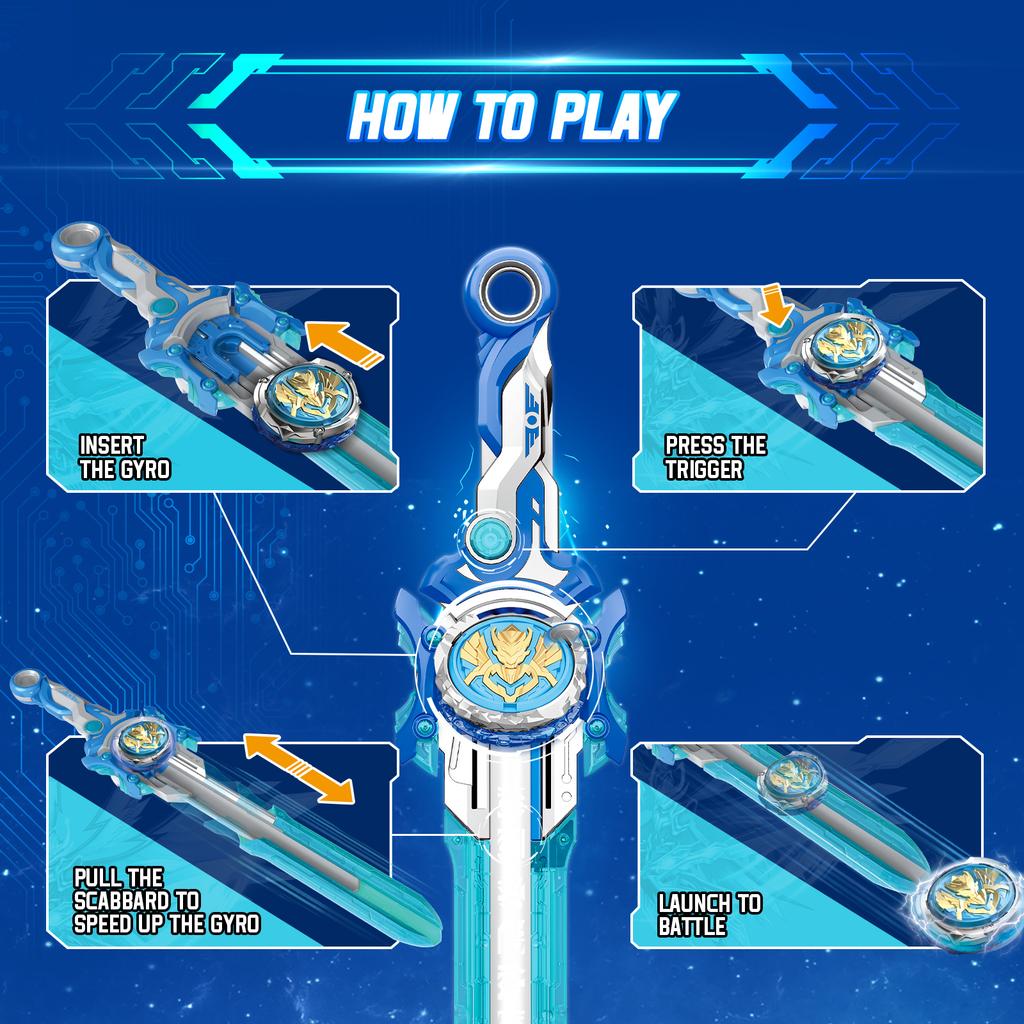 HOW TO PLAY

INSERT THE GYRO

PRESS THE TRIGGER

PULL THE SCABBARD TO SPEED UP THE GYRO

LAUNCH TO BATTLE