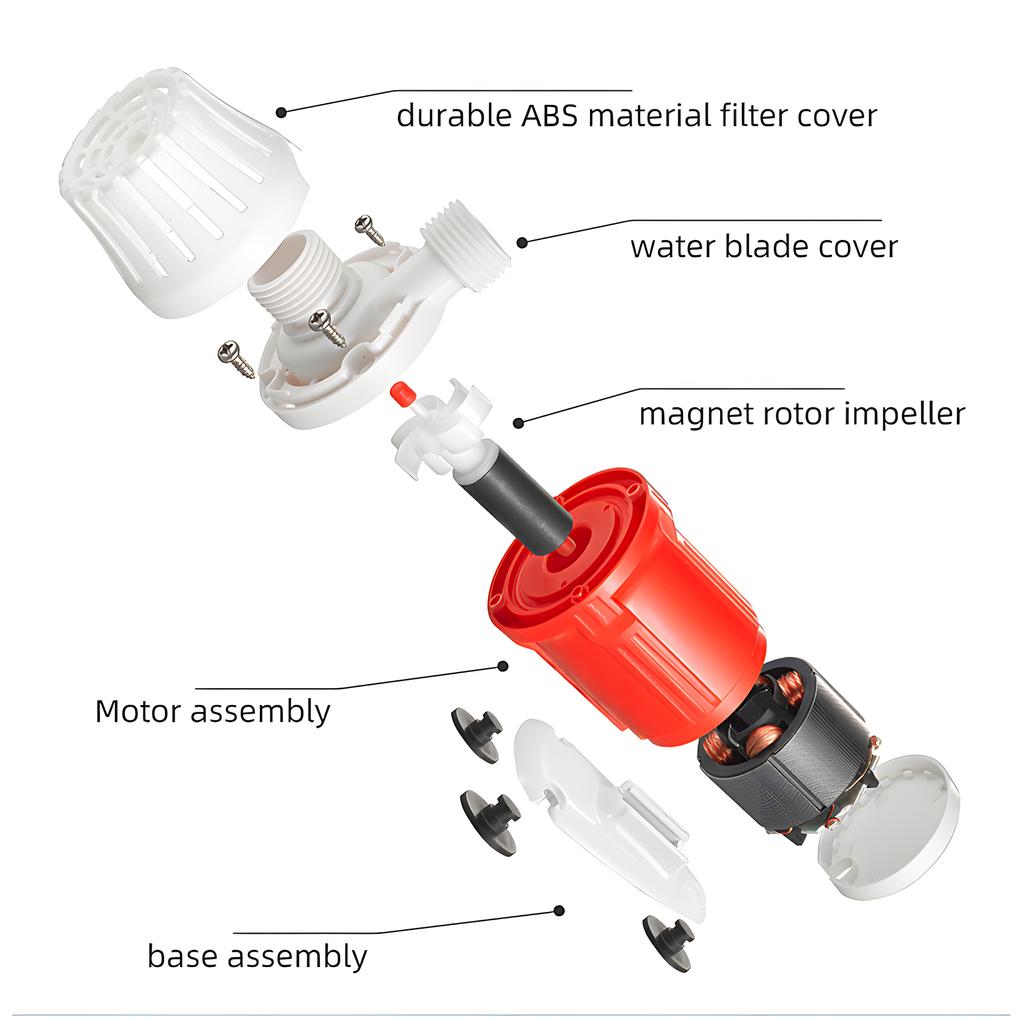 durable ABS material filter cover

water blade cover

magnet rotor impeller

Motor assembly

base assembly