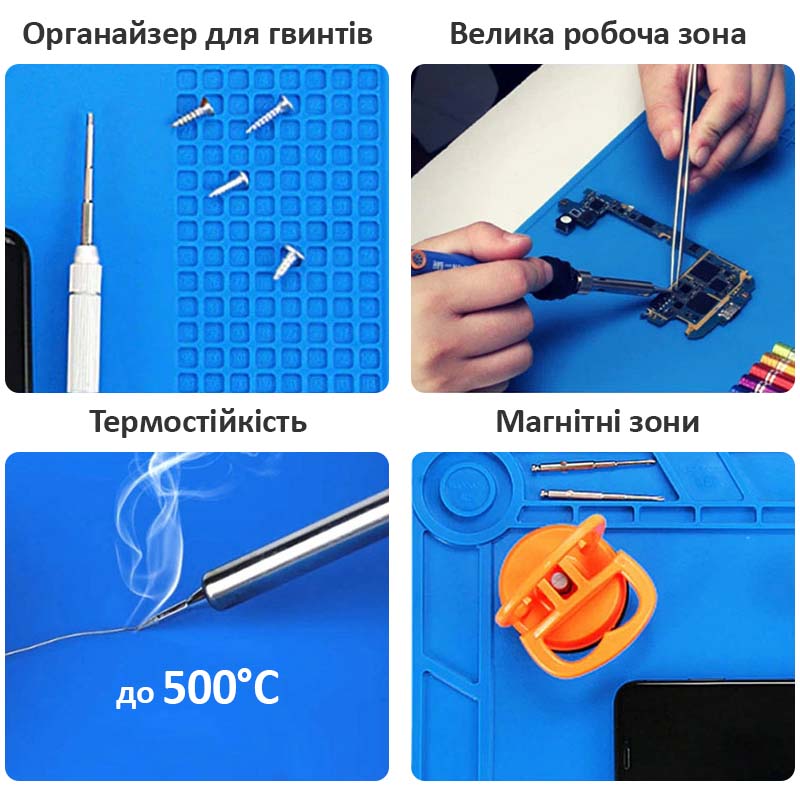 Органайзер для гвинтів

Велика робоча зона

Термостійкість

до 500°C

Магнітні зони