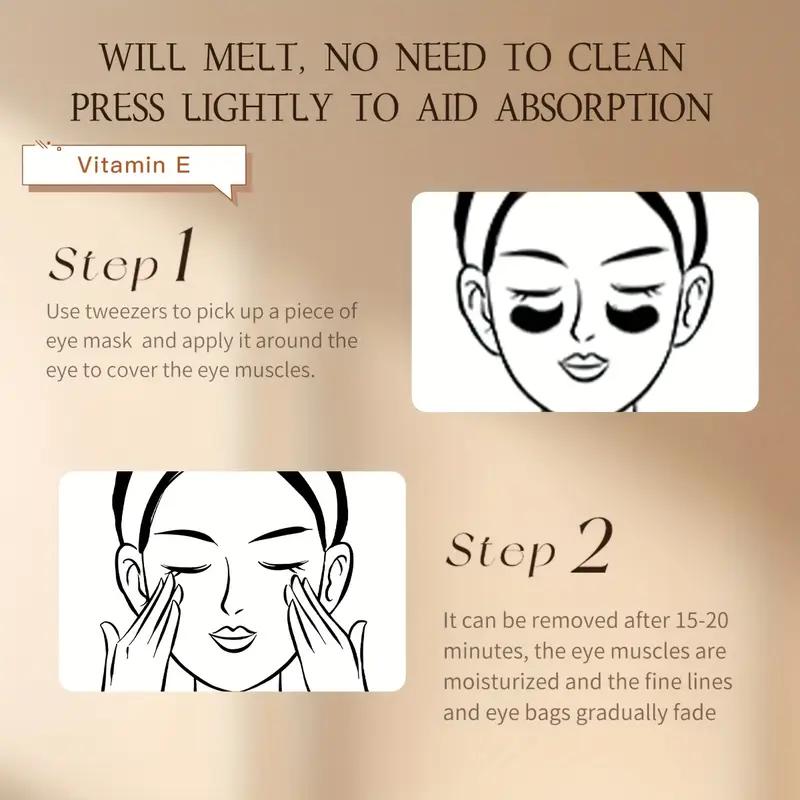 WILL MELT, NO NEED TO CLEAN
PRESS LIGHTLY TO AID ABSORPTION

Vitamin E

Step 1
Use tweezers to pick up a piece of eye mask and apply it around the eye to cover the eye muscles.

Step 2
It can be removed after 15-20 minutes, the eye muscles are moisturized and the fine lines and eye bags gradually fade