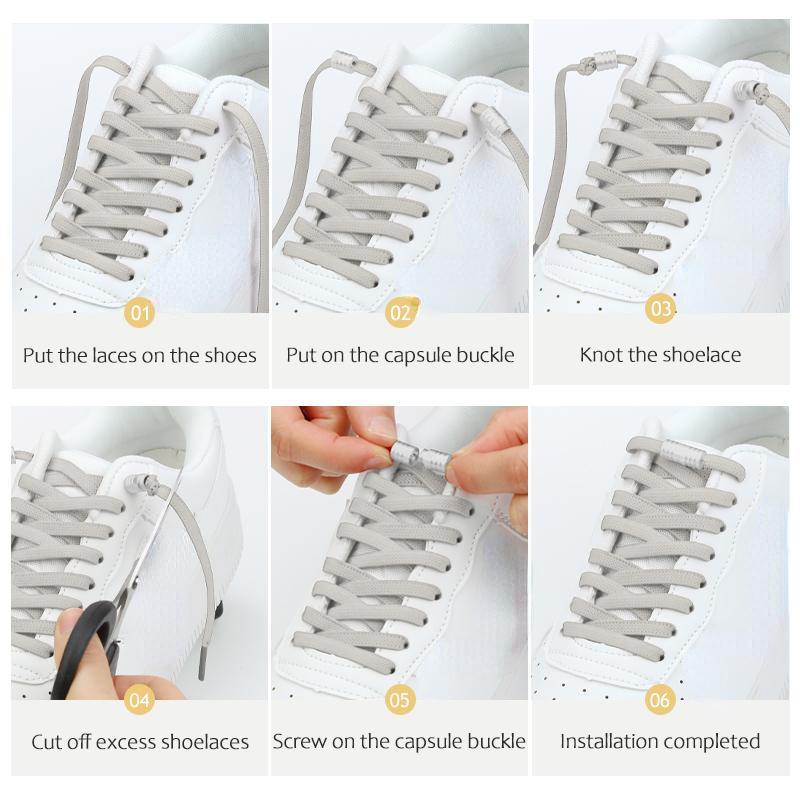 01
Put the laces on the shoes

02
Put on the capsule buckle

03
Knot the shoelace

04
Cut off excess shoelaces

05
Screw on the capsule buckle

06
Installation completed