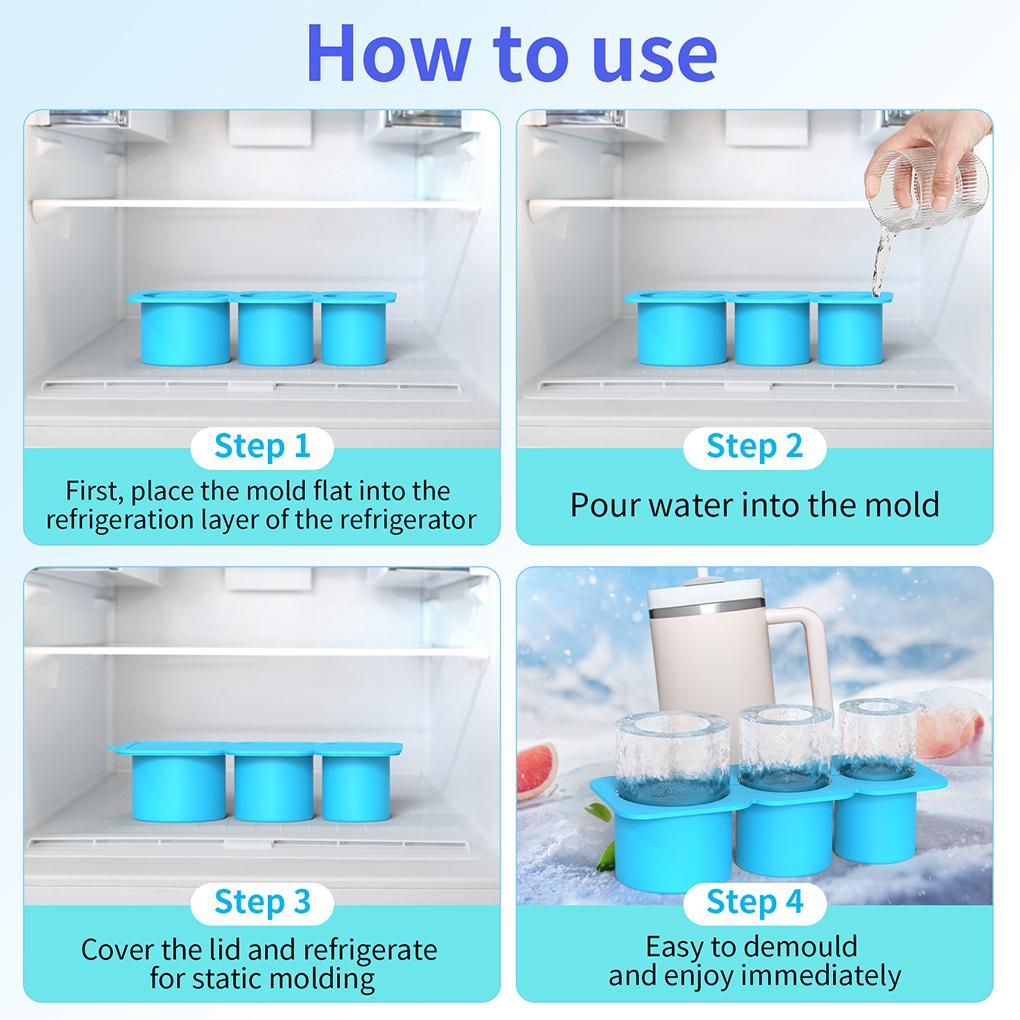 How to use

Step 1

First, place the mold flat into the refrigeration layer of the refrigerator

Step 2

Pour water into the mold

Step 3

Cover the lid and refrigerate for static molding

Step 4

Easy to demould and enjoy immediately