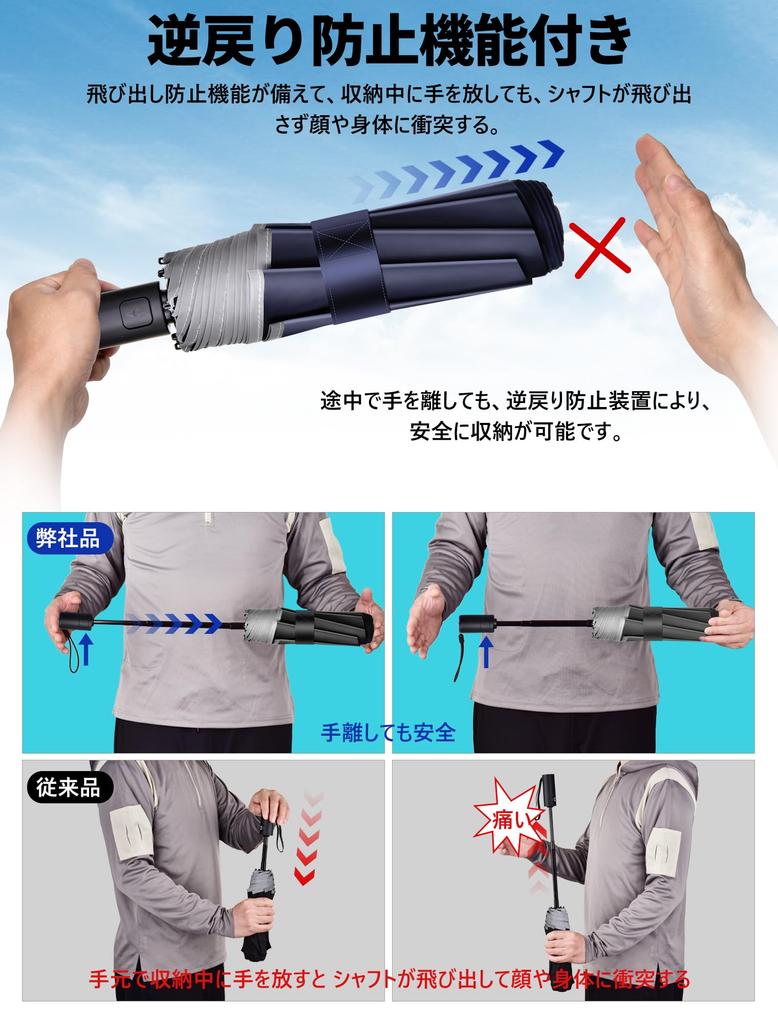 逆戻り防止機能付き

飛び出し防止機能が備えて、収納中に手を放しても、シャフトが飛び出さず顔や身体に衝突する。

途中で手を離しても、逆戻り防止装置により、安全に収納が可能です。

弊社品

手離しても安全

従来品

痛い

手元で収納中に手を放すと シャフトが飛び出して顔や身体に衝突する