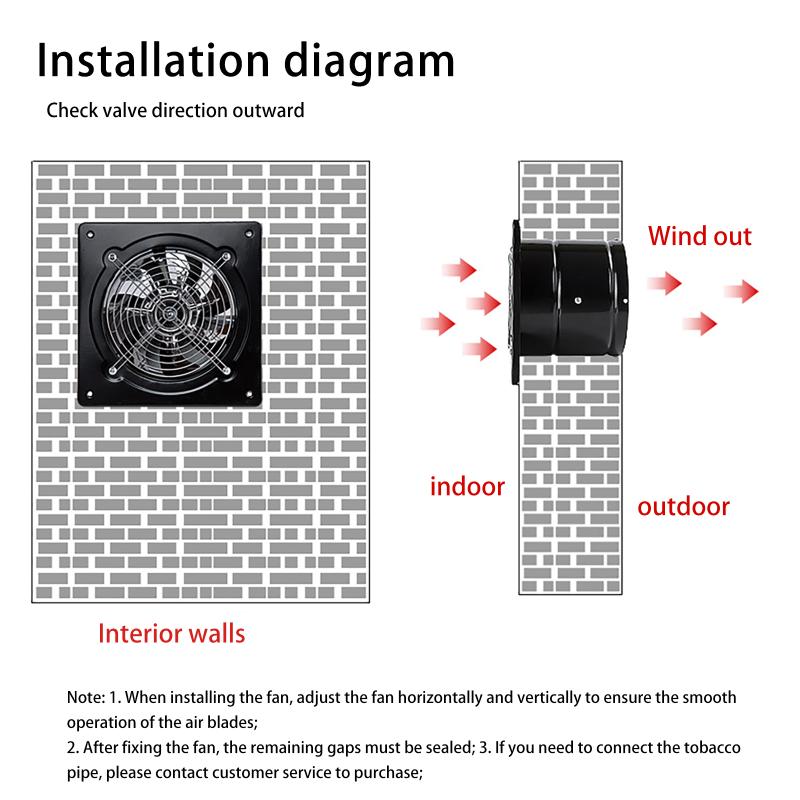 Installation diagram

Check valve direction outward

Wind out

indoor

outdoor

Interior walls

Note: 1. When installing the fan, adjust the fan horizontally and vertically to ensure the smooth operation of the air blades;
2. After fixing the fan, the remaining gaps must be sealed; 3. If you need to connect the tobacco pipe, please contact customer service to purchase;