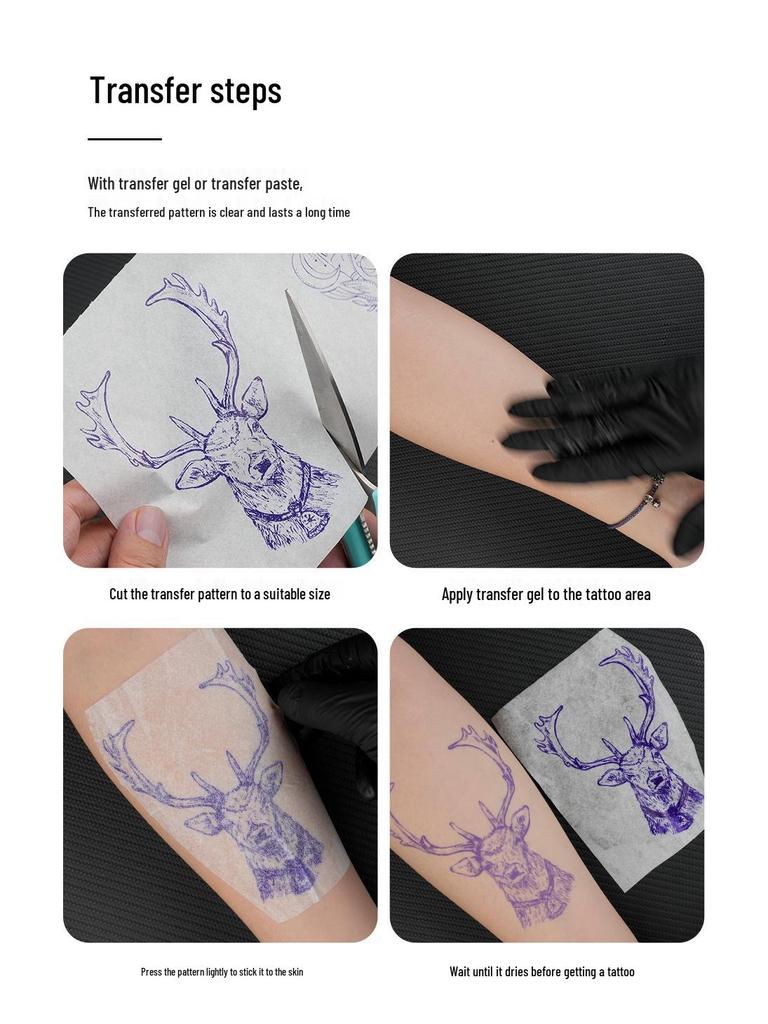 Transfer steps

With transfer gel or transfer paste,

The transferred pattern is clear and lasts a long time

Cut the transfer pattern to a suitable size

Apply transfer gel to the tattoo area

Press the pattern lightly to stick it to the skin

Wait until it dries before getting a tattoo