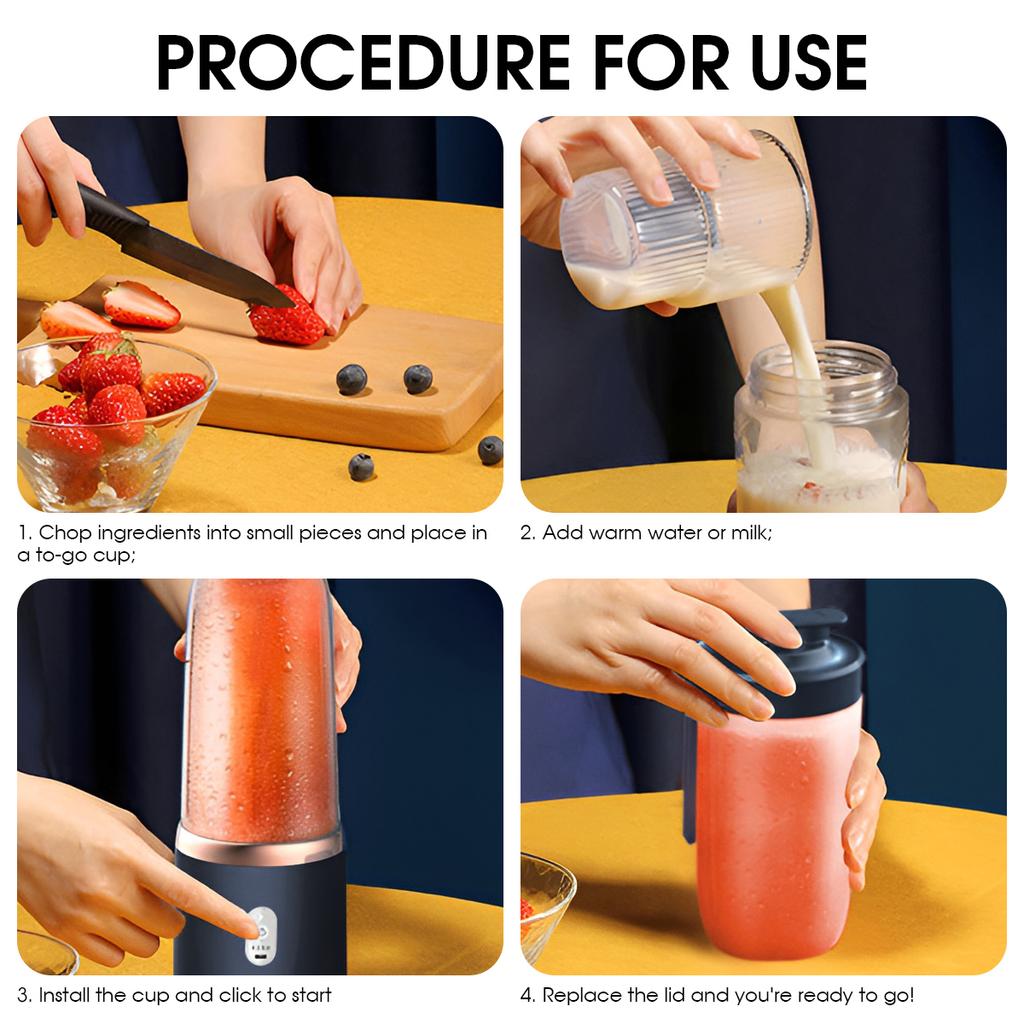 PROCEDURE FOR USE

1. Chop ingredients into small pieces and place in a to-go cup;

2. Add warm water or milk;

3. Install the cup and click to start

4. Replace the lid and you're ready to go!