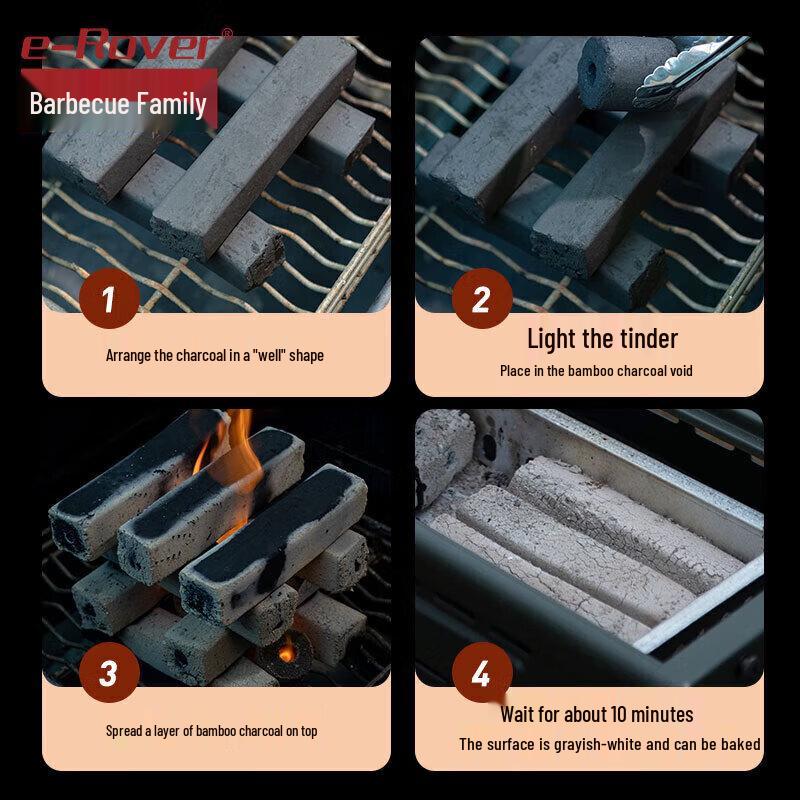 e-Rover®

Barbecue Family

1

Arrange the charcoal in a "well" shape

2

Light the tinder

Place in the bamboo charcoal void

3

Spread a layer of bamboo charcoal on top

4

Wait for about 10 minutes

The surface is grayish-white and can be baked