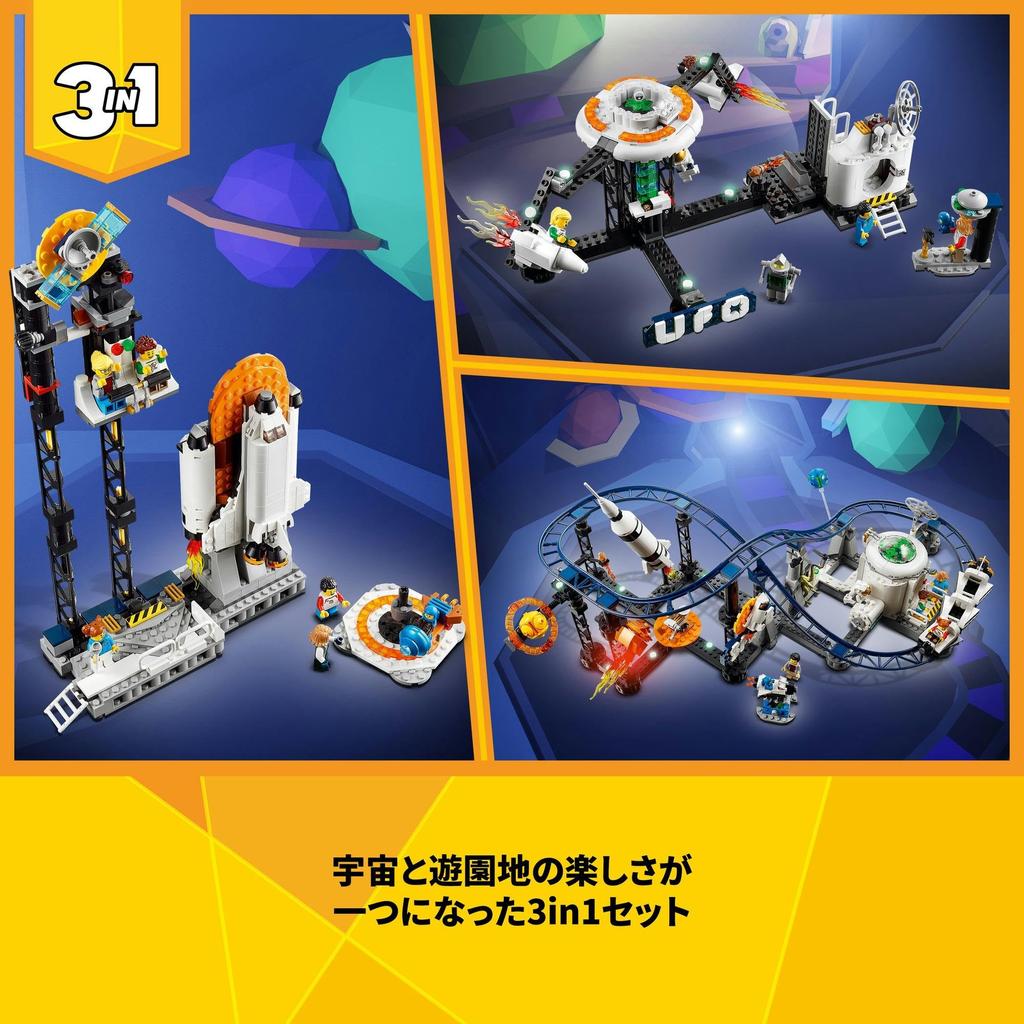 3 IN 1

UFO

宇宙と遊園地の楽しさが
一つになった3in1セット