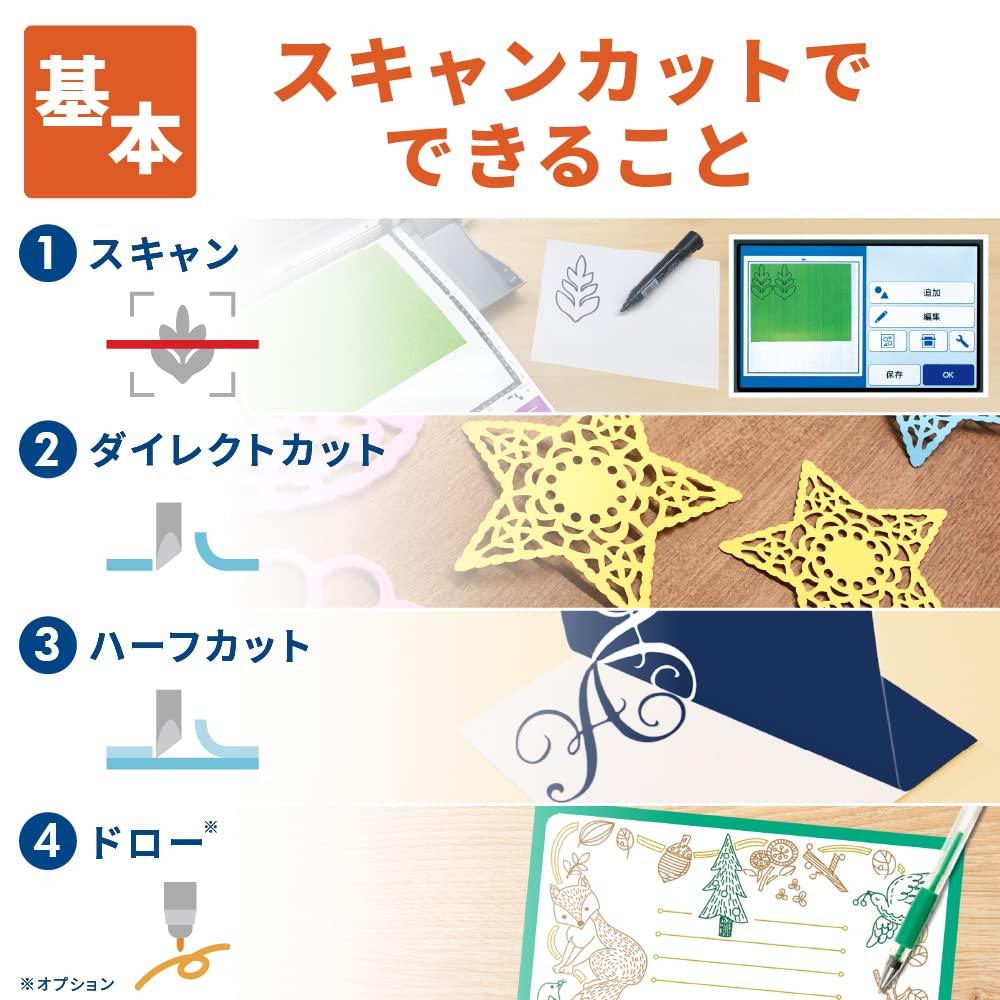 基本

スキャンカットでできること

1 スキャン

追加
編集
保存
OK

2 ダイレクトカット

3 ハーフカット

4 ドロー※

※オプション