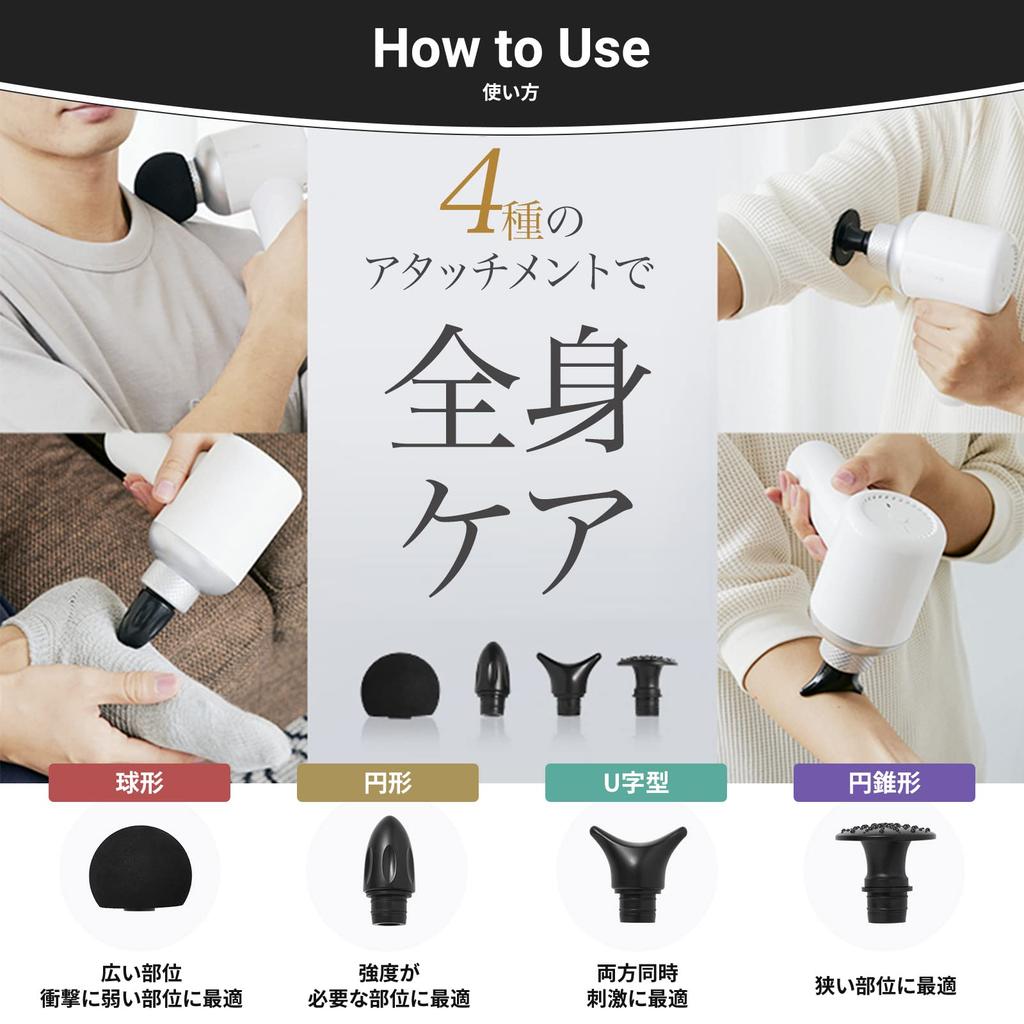 How to Use
使い方

4種の
アタッチメントで

全身
ケア

球形

広い部位
衝撃に弱い部位に最適

円形

強度が
必要な部位に最適

U字型

両方同時
刺激に最適

円錐形

狭い部位に最適