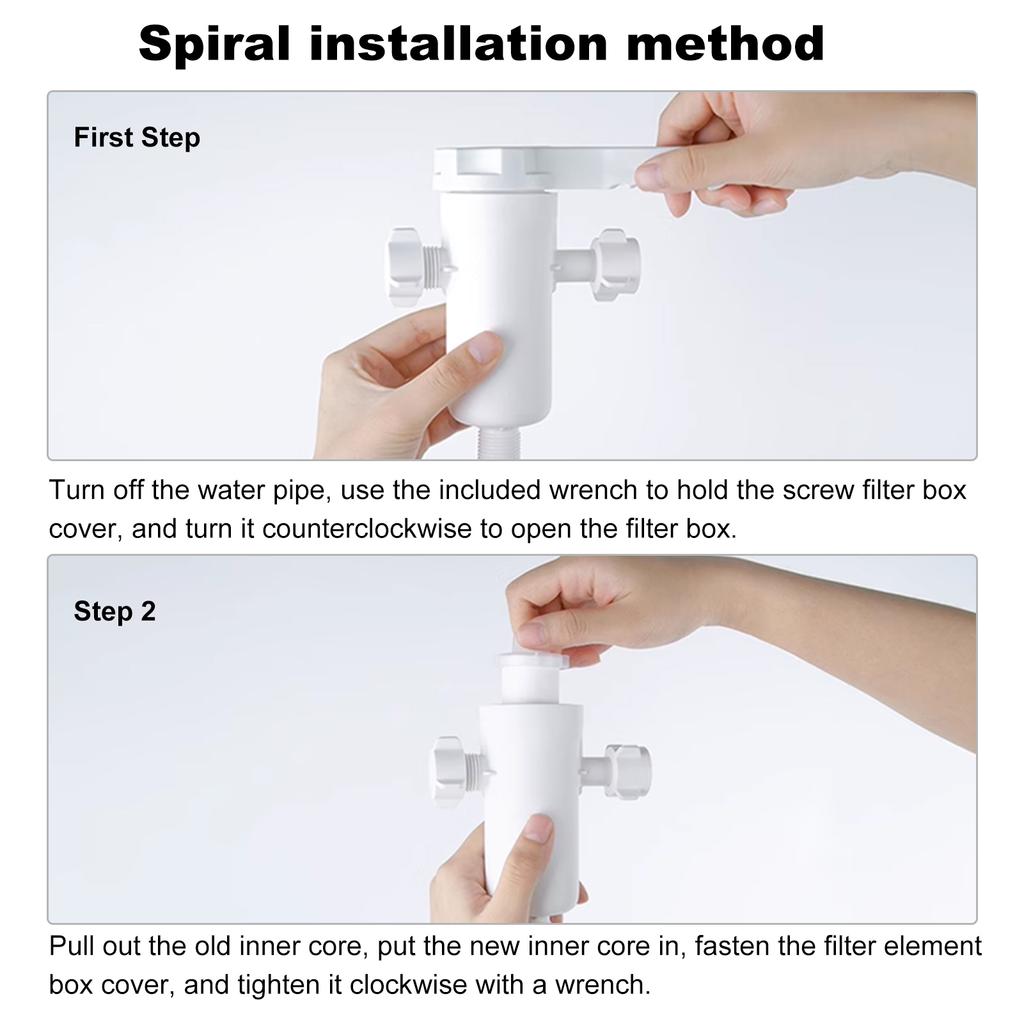 Spiral installation method

First Step

Turn off the water pipe, use the included wrench to hold the screw filter box cover, and turn it counterclockwise to open the filter box.

Step 2

Pull out the old inner core, put the new inner core in, fasten the filter element box cover, and tighten it clockwise with a wrench.