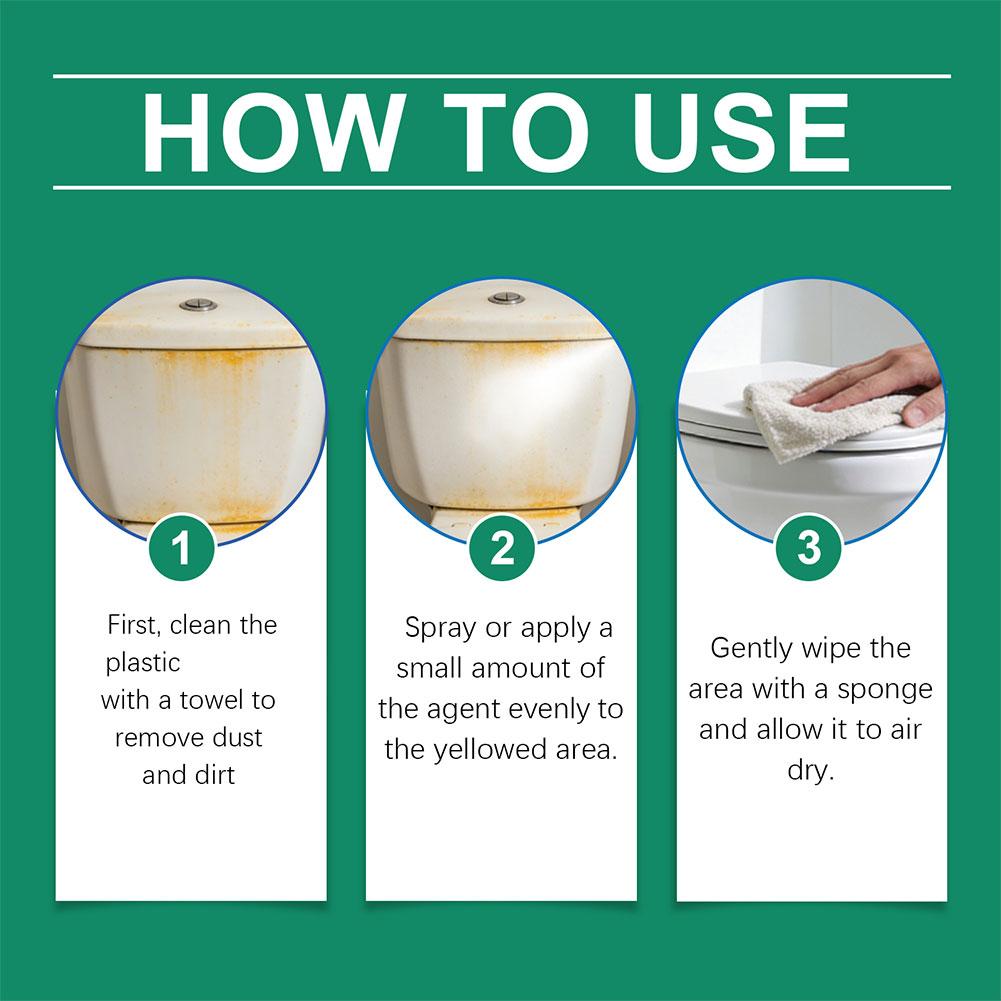 HOW TO USE

1

First, clean the plastic with a towel to remove dust and dirt

2

Spray or apply a small amount of the agent evenly to the yellowed area.

3

Gently wipe the area with a sponge and allow it to air dry.