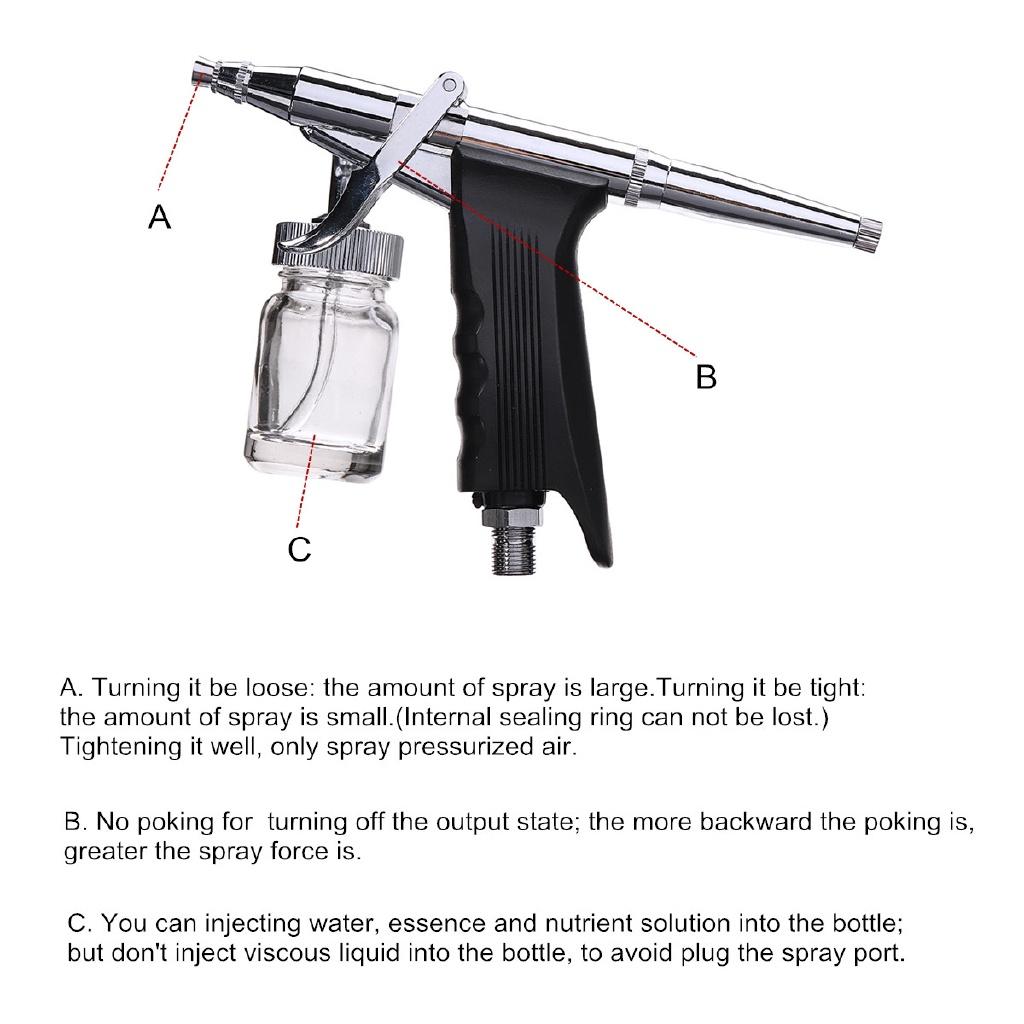 A

B

C

A. Turning it be loose: the amount of spray is large.Turning it be tight: the amount of spray is small.(Internal sealing ring can not be lost.) Tightening it well, only spray pressurized air.

B. No poking for turning off the output state; the more backward the poking is, greater the spray force is.

C. You can injecting water, essence and nutrient solution into the bottle; but don't inject viscous liquid into the bottle, to avoid plug the spray port.