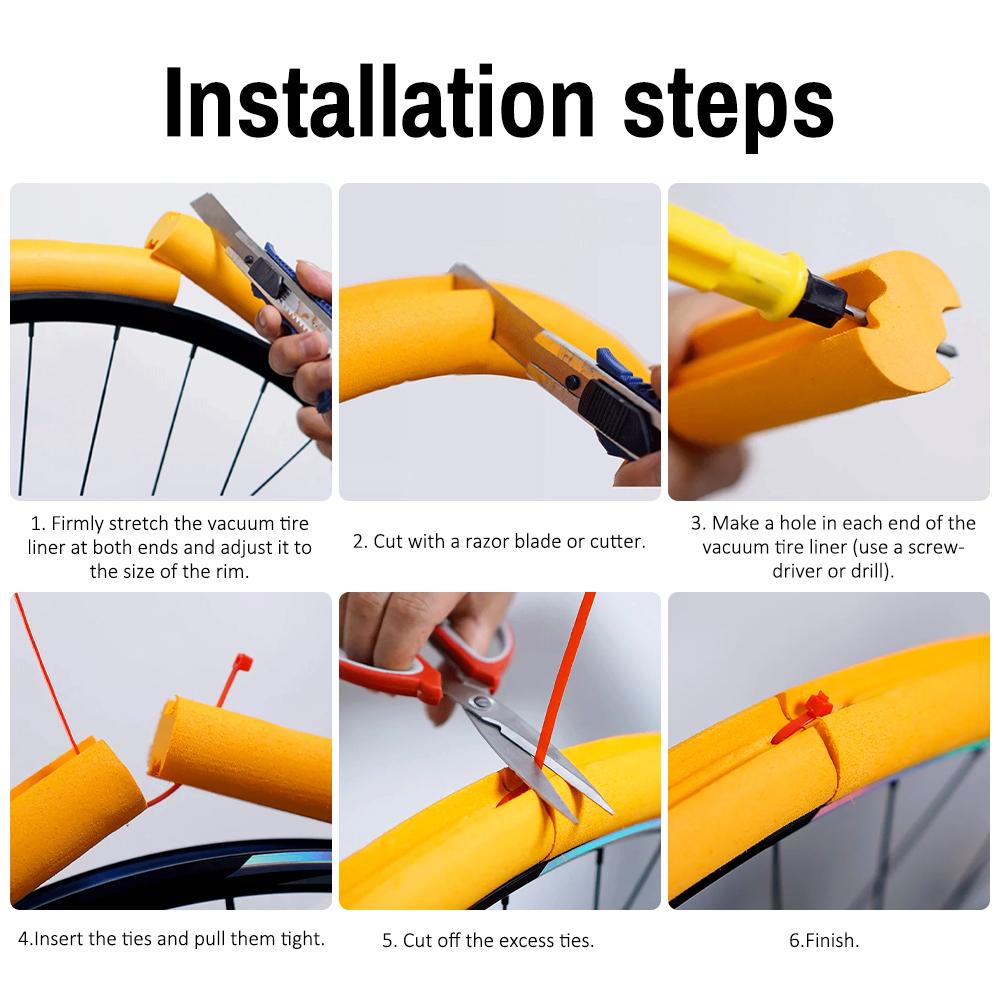 Installation steps

1. Firmly stretch the vacuum tire liner at both ends and adjust it to the size of the rim.

2. Cut with a razor blade or cutter.

3. Make a hole in each end of the vacuum tire liner (use a screwdriver or drill).

4.Insert the ties and pull them tight.

5. Cut off the excess ties.

6.Finish.