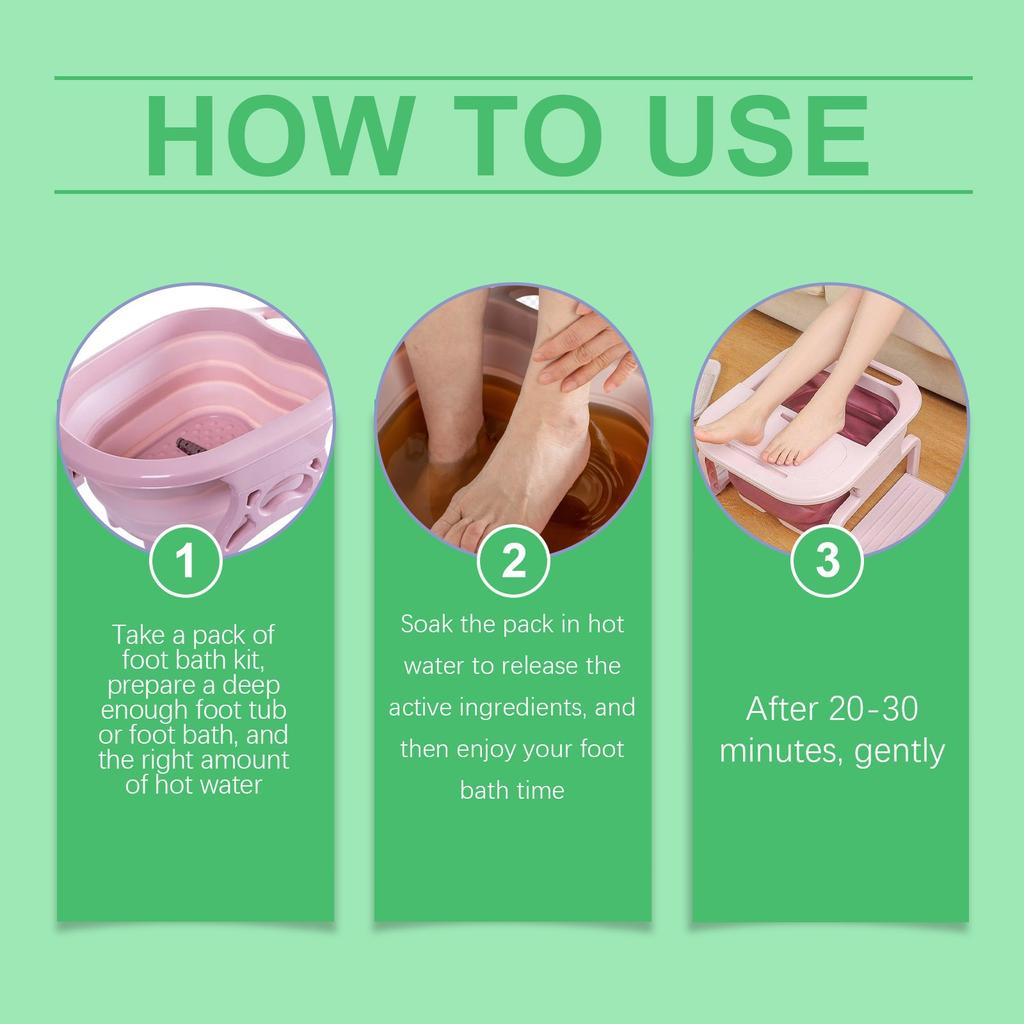 HOW TO USE

1

Take a pack of foot bath kit, prepare a deep enough foot tub or foot bath, and the right amount of hot water

2

Soak the pack in hot water to release the active ingredients, and then enjoy your foot bath time

3

After 20-30 minutes, gently