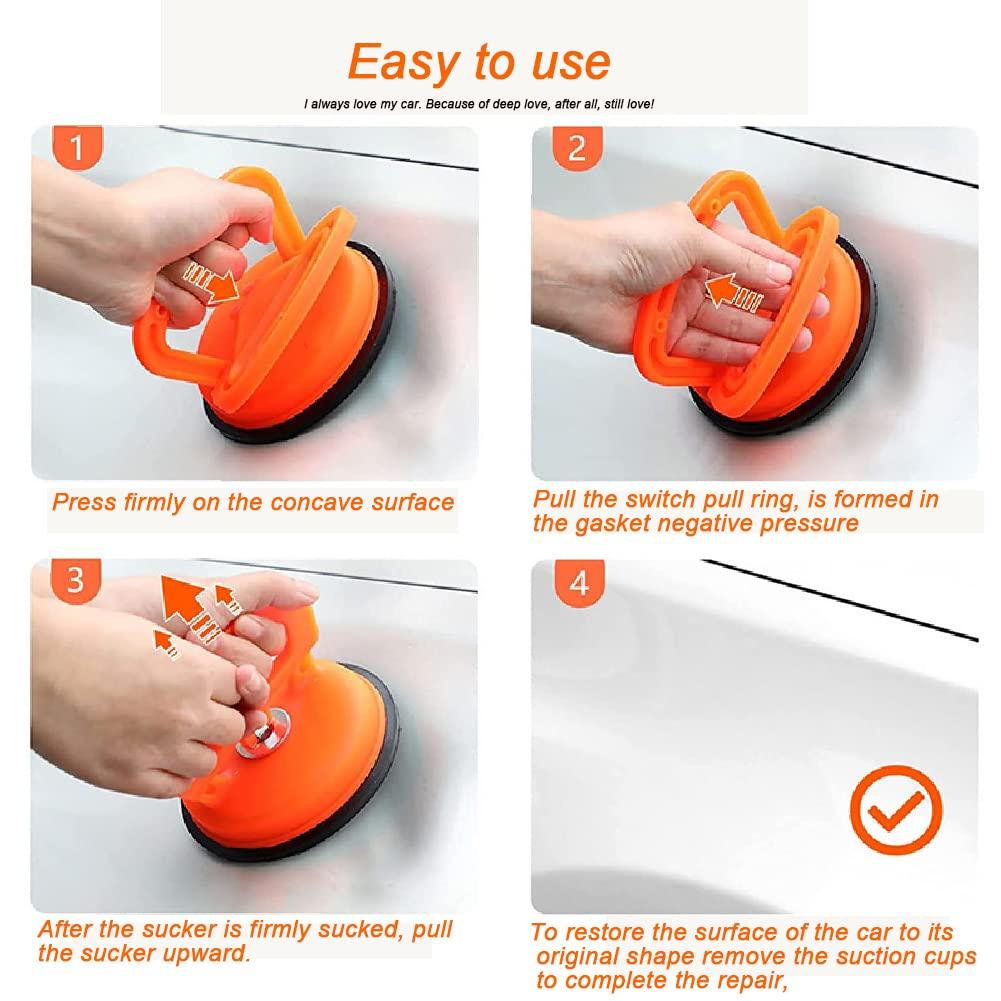 Easy to use

I always love my car. Because of deep love, after all, still love!

1

Press firmly on the concave surface

2

Pull the switch pull ring, is formed in the gasket negative pressure

3

After the sucker is firmly sucked, pull the sucker upward.

4

To restore the surface of the car to its original shape remove the suction cups to complete the repair,