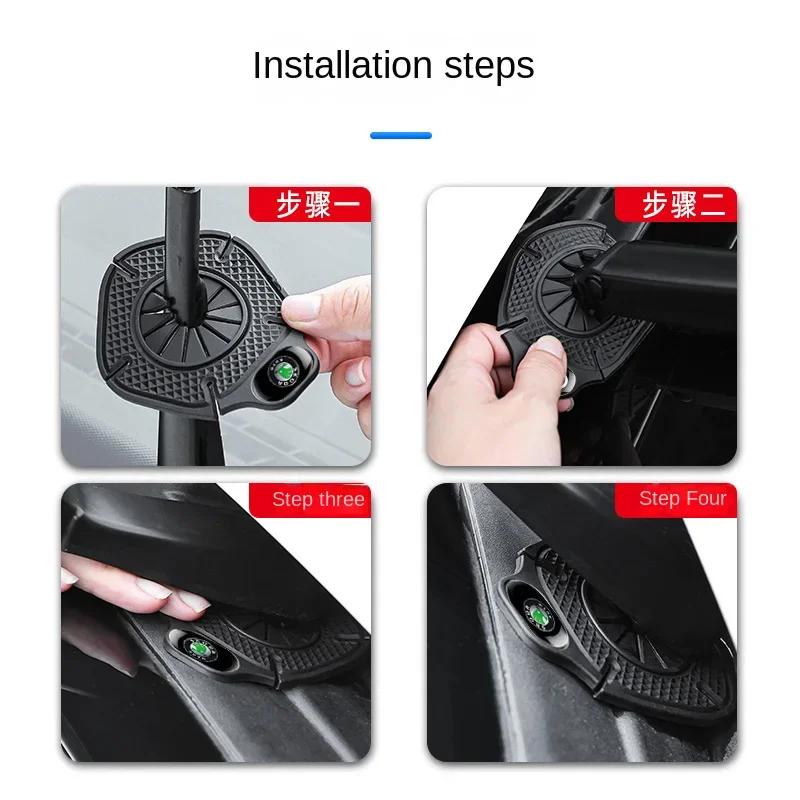 Installation steps

步骤一

步骤二

Step three

Step Four