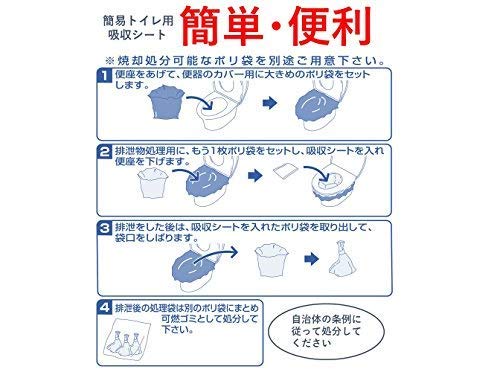 簡易トイレ用
吸収シート

簡単・便利

※焼却処分可能なポリ袋を別途ご用意下さい。

1 便座をあげて、便器のカバー用に大きめのポリ袋をセットします。

2 排泄物処理用に、もう1枚ポリ袋をセットし、吸収シートを入れ便座を下げます。

3 排泄をした後は、吸収シートを入れたポリ袋を取り出して、袋口をしばります。

4 排泄後の処理袋は別のポリ袋にまとめ可燃ゴミとして処分して下さい。

自治体の条例に従って処分してください