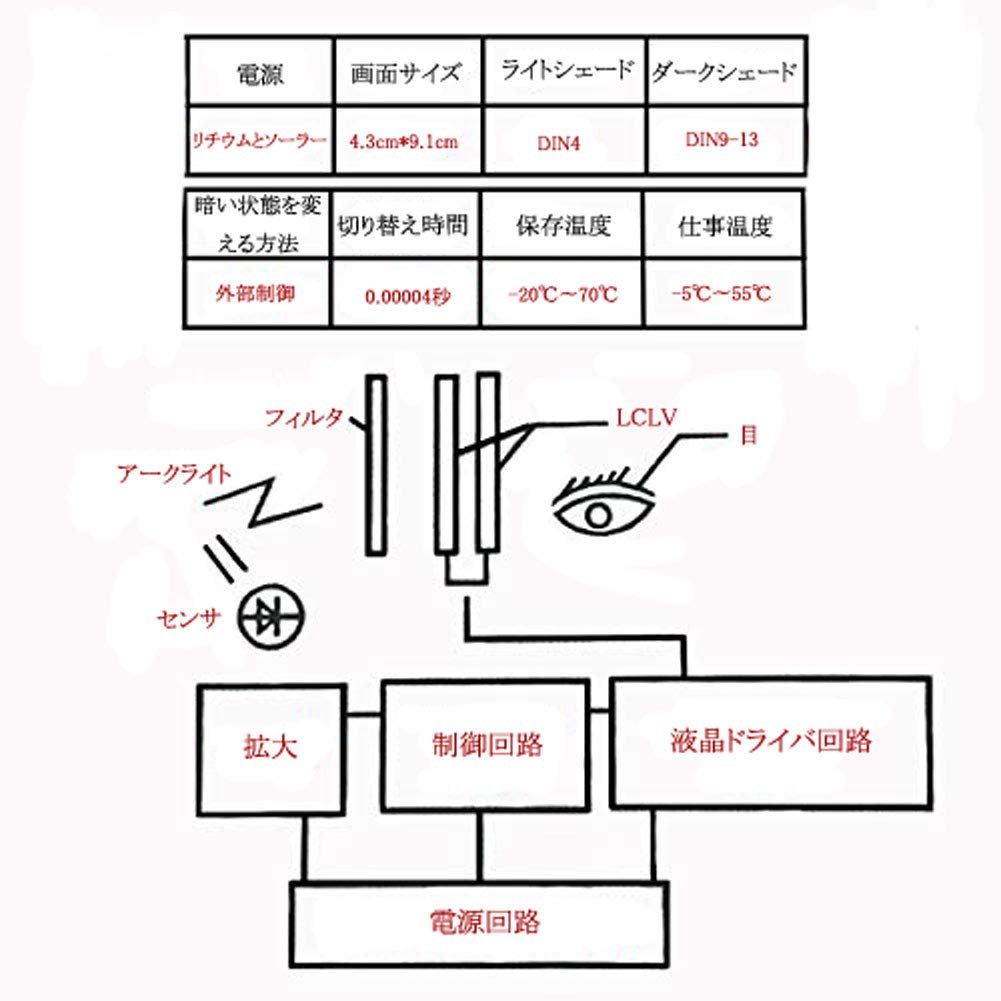 | 電源 | 画面サイズ | ライトシェード | ダークシェード |
|---|---|---|---|
| リチウムとソーラー | 4.3cm*9.1cm | DIN4 | DIN9-13 |

| 暗い状態を変える方法 | 切り替え時間 | 保存温度 | 仕事温度 |
|---|---|---|---|
| 外部制御 | 0.00004秒 | -20℃～70℃ | -5℃～55℃ |

フィルタ
LCLV
目
アークライト
センサ
拡大
制御回路
液晶ドライバ回路
電源回路