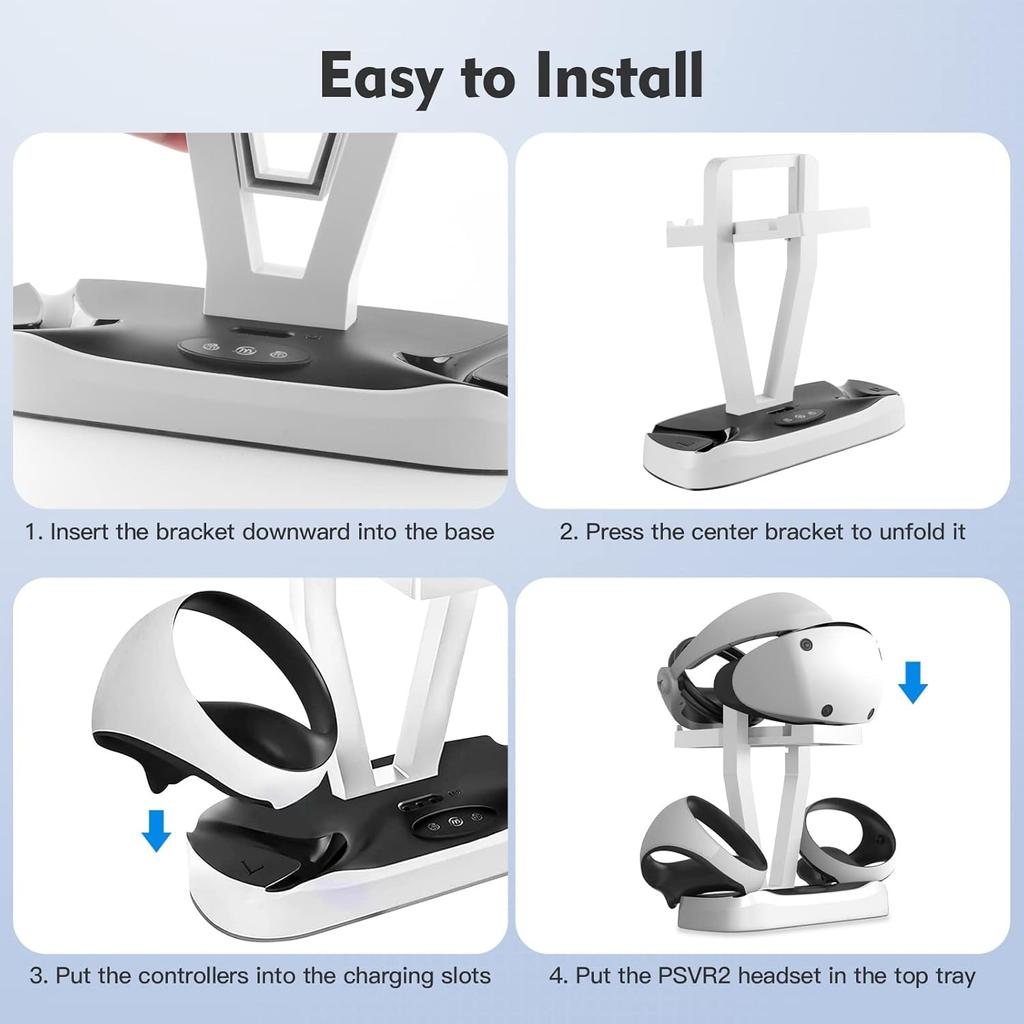 Easy to Install

1. Insert the bracket downward into the base

2. Press the center bracket to unfold it

3. Put the controllers into the charging slots

4. Put the PSVR2 headset in the top tray