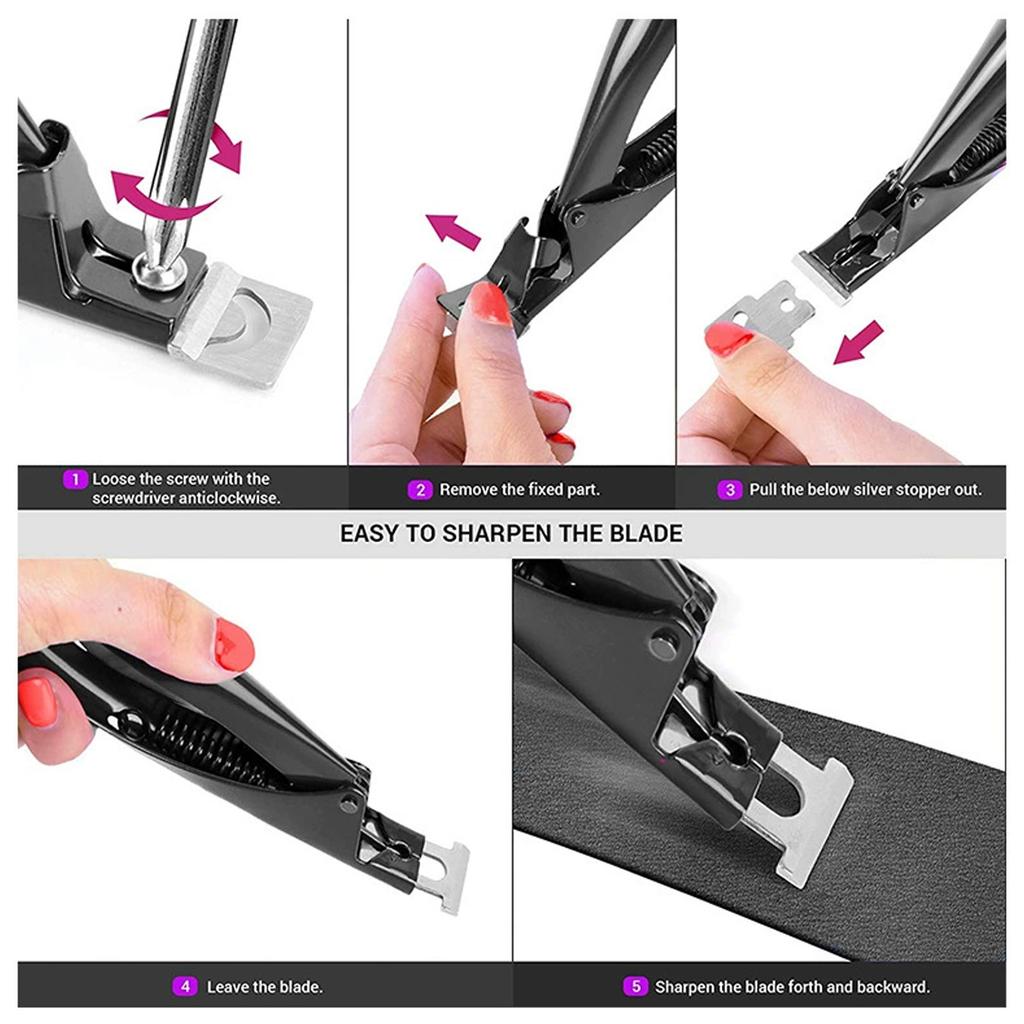 1 Loose the screw with the screwdriver anticlockwise.

2 Remove the fixed part.

3 Pull the below silver stopper out.

EASY TO SHARPEN THE BLADE

4 Leave the blade.

5 Sharpen the blade forth and backward.