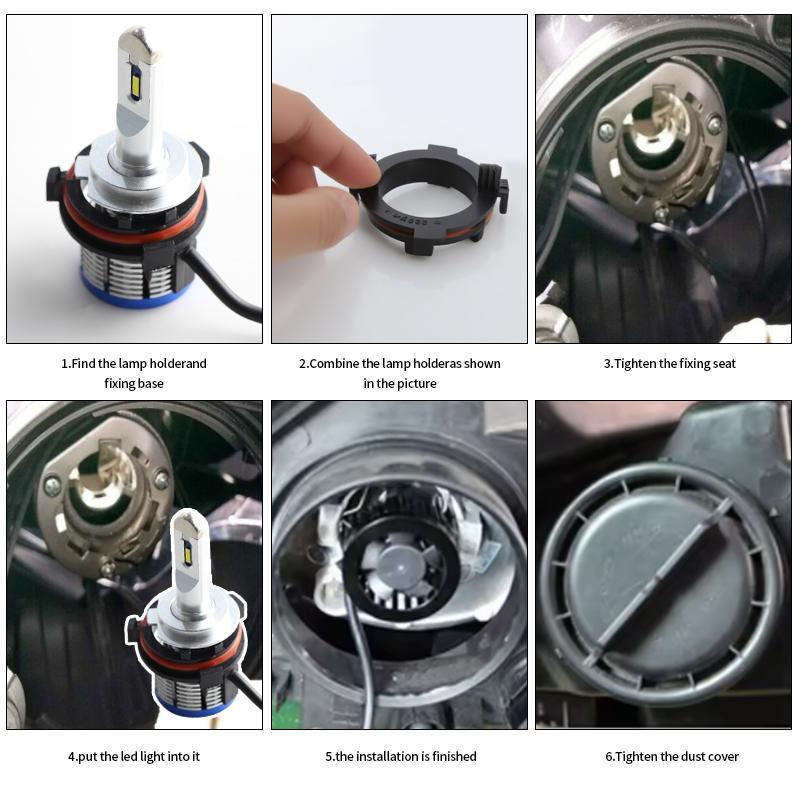 1.Find the lamp holderand fixing base

2.Combine the lamp holderas shown in the picture

3.Tighten the fixing seat

4.put the led light into it

5.the installation is finished

6.Tighten the dust cover