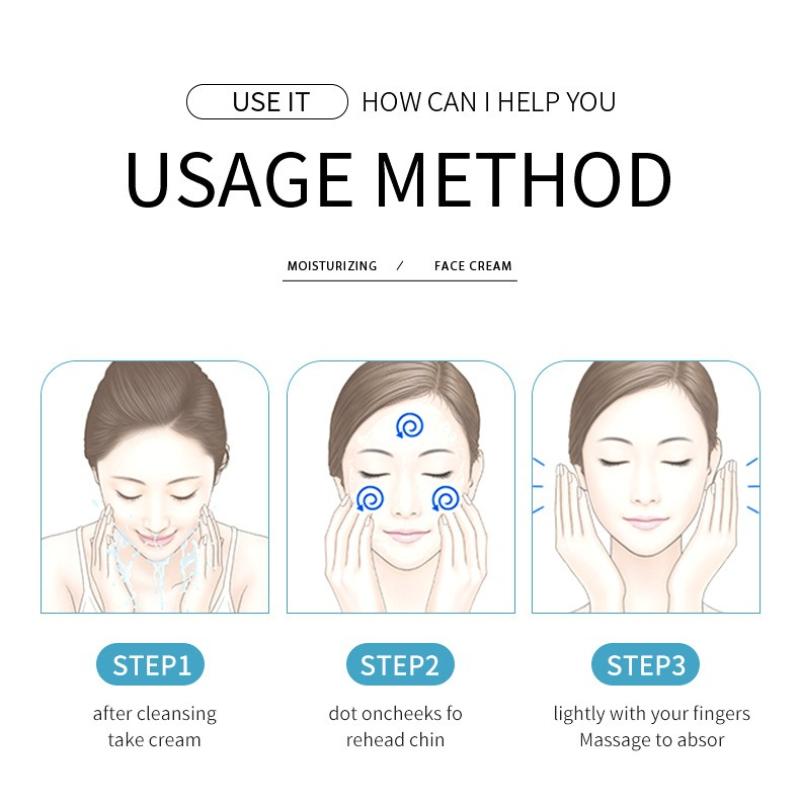 USE IT HOW CAN I HELP YOU

USAGE METHOD

MOISTURIZING / FACE CREAM

STEP1

after cleansing take cream

STEP2

dot oncheeks fo rehead chin

STEP3

lightly with your fingers Massage to absor