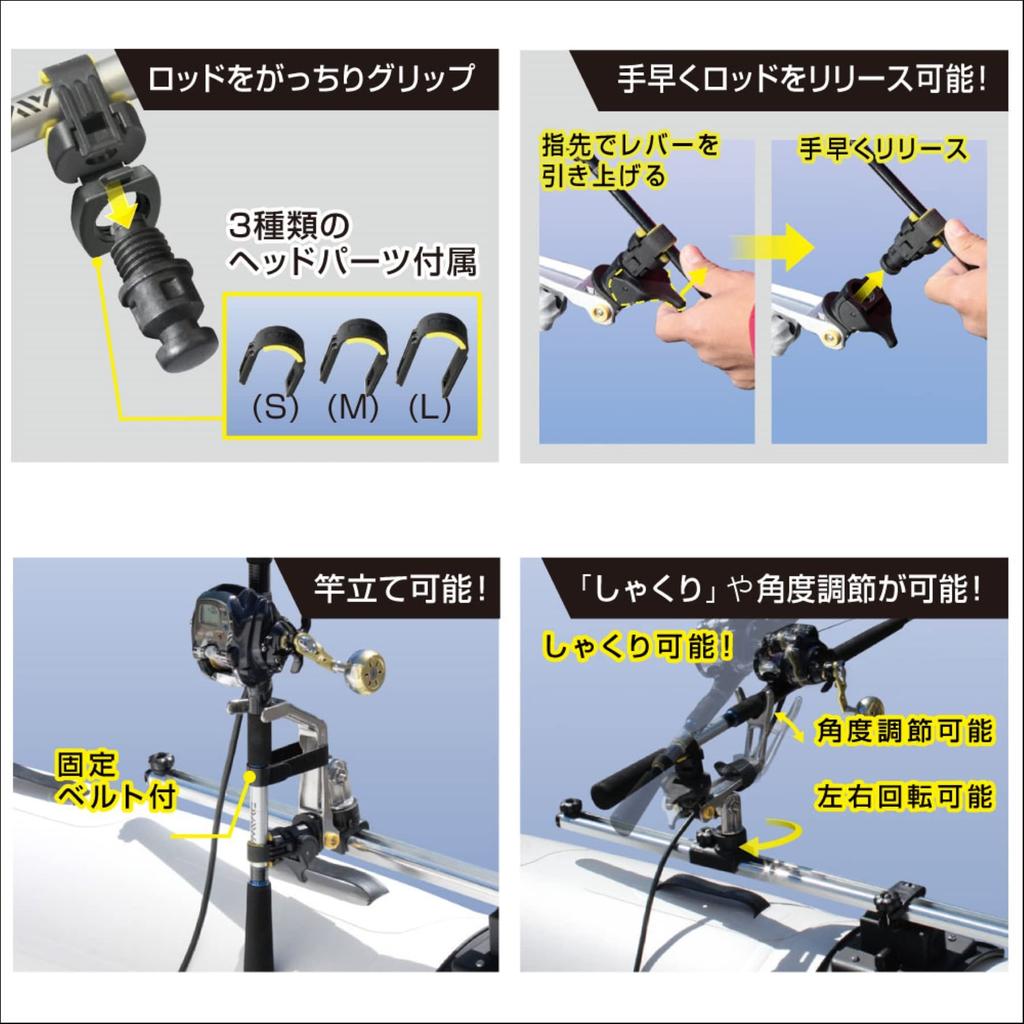 ロッドをがっちりグリップ

3種類の
ヘッドパーツ付属

(S) (M) (L)

手早くロッドをリリース可能！

指先でレバーを
引き上げる

手早くリリース

竿立て可能！

固定
ベルト付

「しゃくり」や角度調節が可能！

しゃくり可能！

角度調節可能

左右回転可能