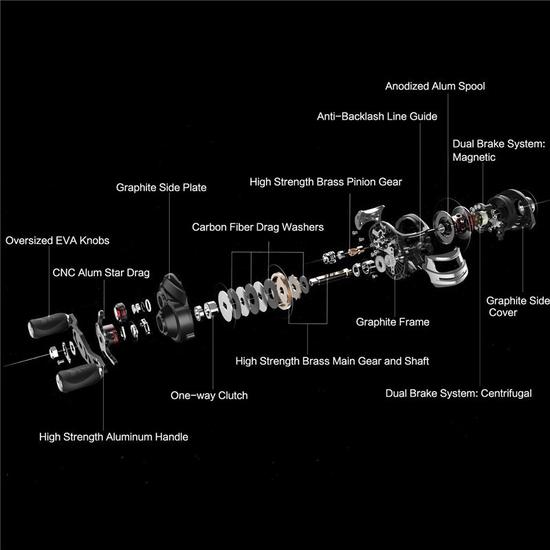 Anodized Alum Spool

Anti-Backlash Line Guide

Dual Brake System: Magnetic

High Strength Brass Pinion Gear

Graphite Side Plate

Carbon Fiber Drag Washers

Oversized EVA Knobs

CNC Alum Star Drag

Graphite Side Cover

Graphite Frame

High Strength Brass Main Gear and Shaft

One-way Clutch

Dual Brake System: Centrifugal

High Strength Aluminum Handle