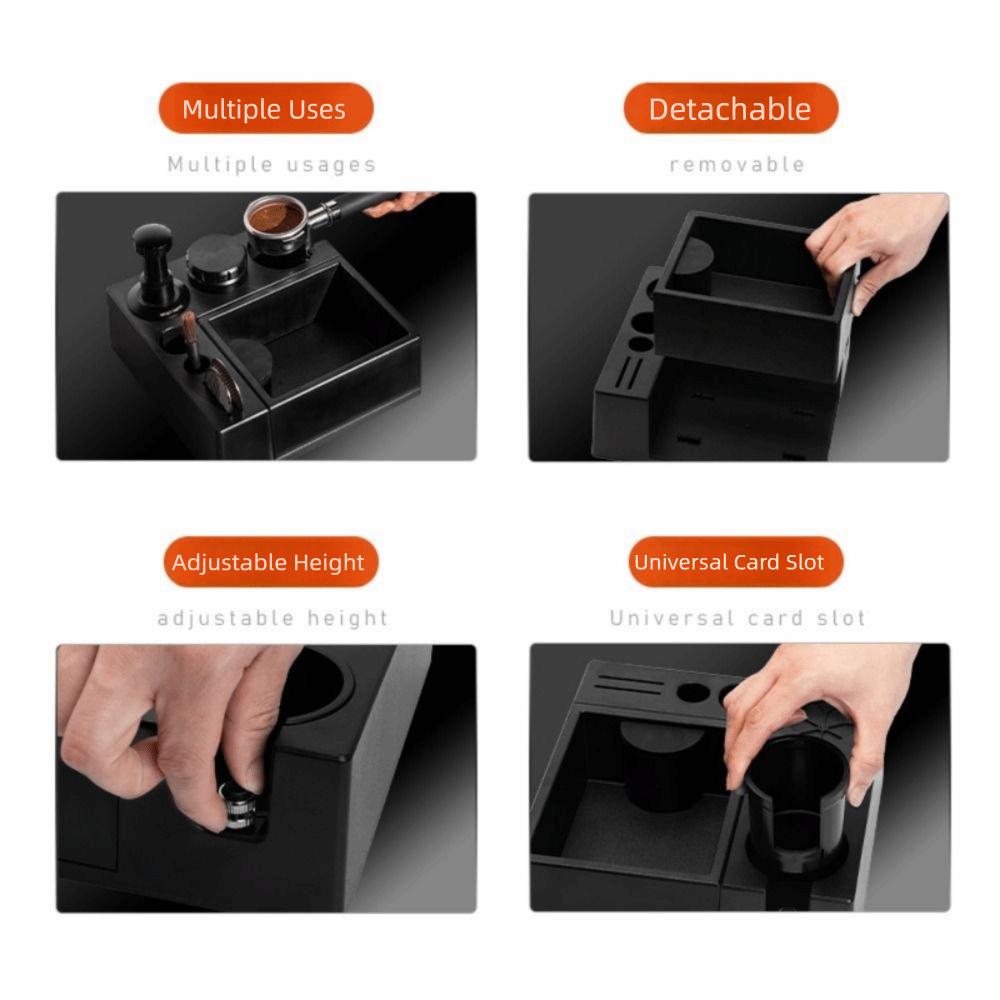 Multiple Uses

Multiple usages

Detachable

removable

Adjustable Height

adjustable height

Universal Card Slot

Universal card slot