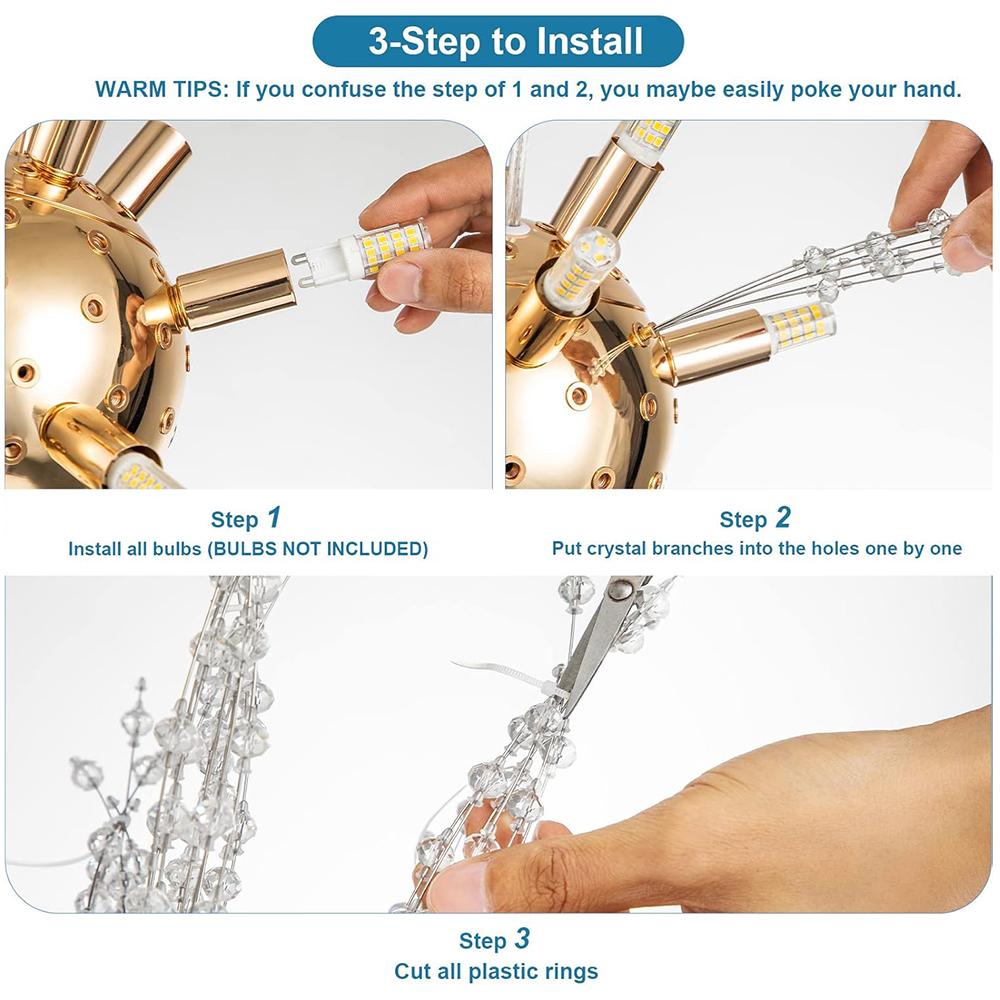 3-Step to Install

WARM TIPS: If you confuse the step of 1 and 2, you maybe easily poke your hand.

Step 1
Install all bulbs (BULBS NOT INCLUDED)

Step 2
Put crystal branches into the holes one by one

Step 3
Cut all plastic rings