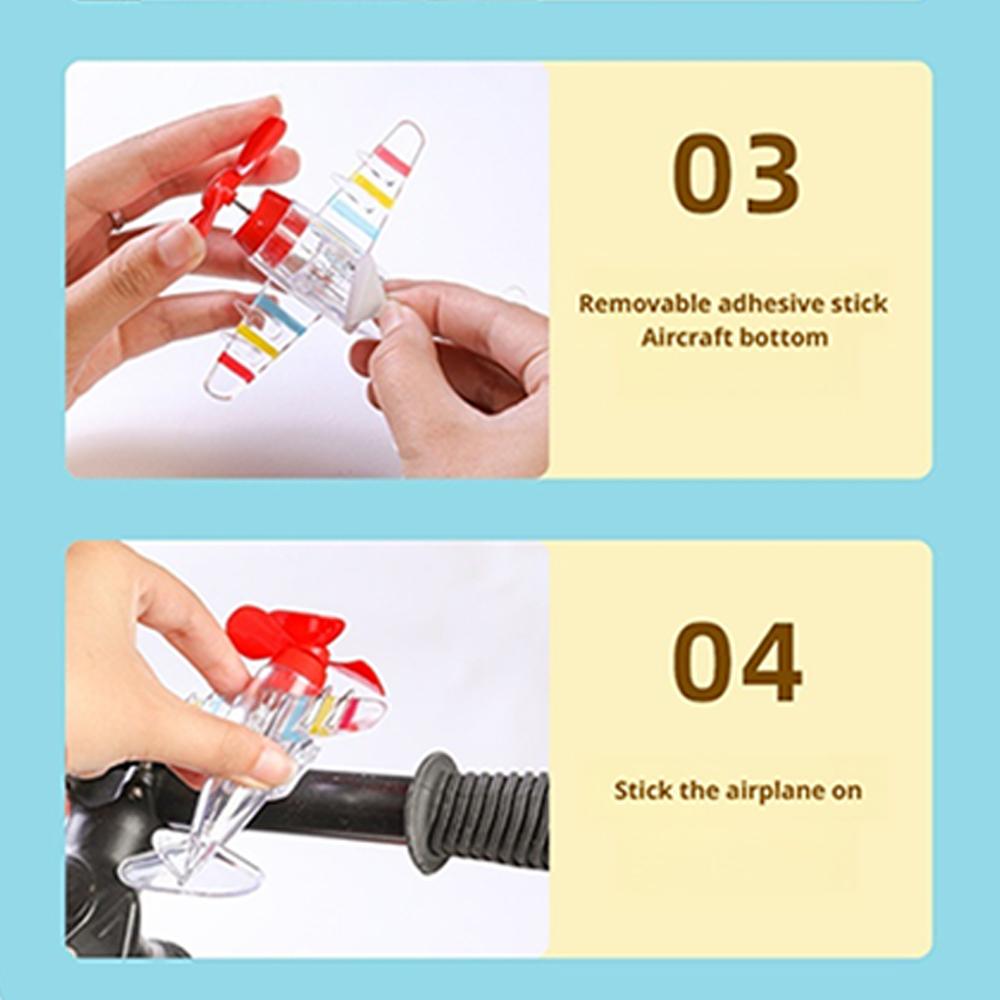 03

Removable adhesive stick
Aircraft bottom

04

Stick the airplane on