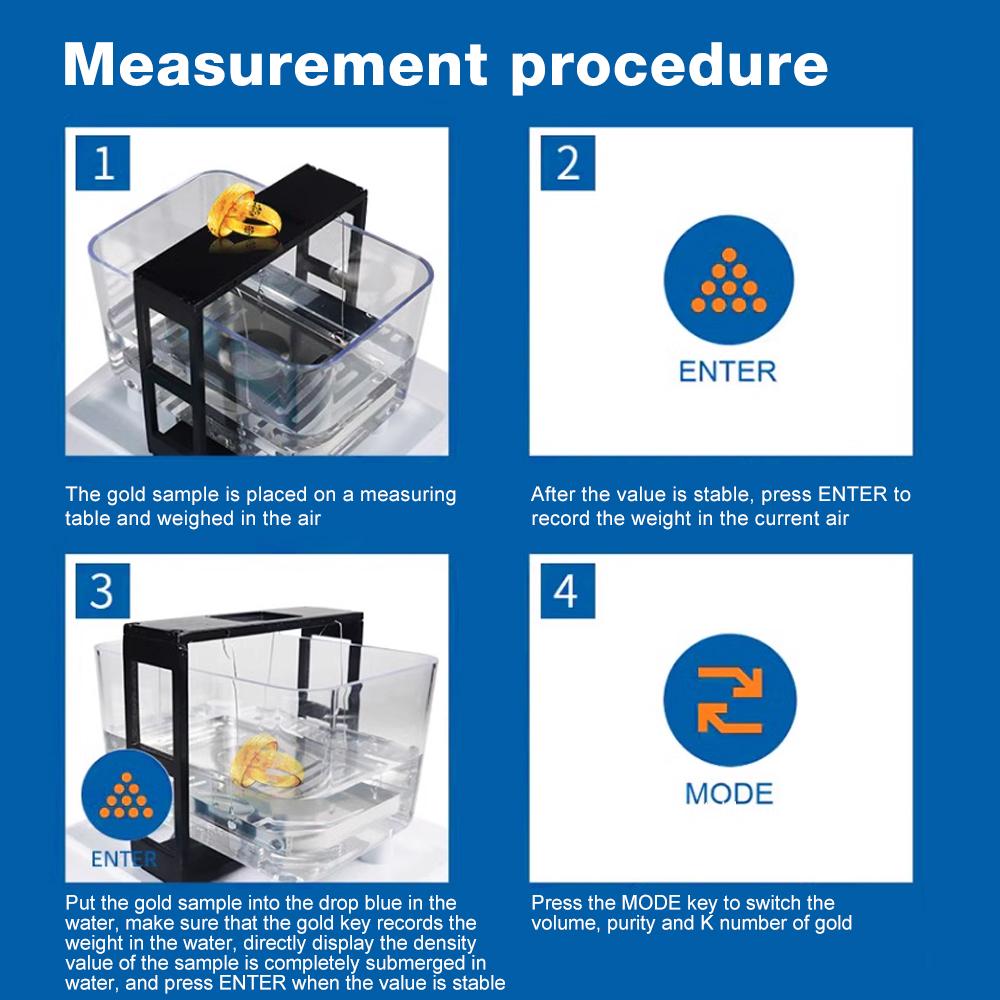 Measurement procedure

1

The gold sample is placed on a measuring table and weighed in the air

2

ENTER

After the value is stable, press ENTER to record the weight in the current air

3

ENTER

Put the gold sample into the drop blue in the water, make sure that the gold key records the weight in the water, directly display the density value of the sample is completely submerged in water, and press ENTER when the value is stable

4

MODE

Press the MODE key to switch the volume, purity and K number of gold