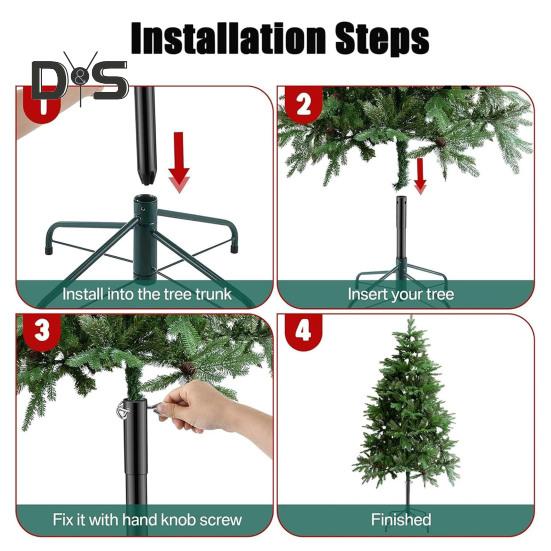 Installation Steps

D&S

1

Install into the tree trunk

2

Insert your tree

3

Fix it with hand knob screw

4

Finished