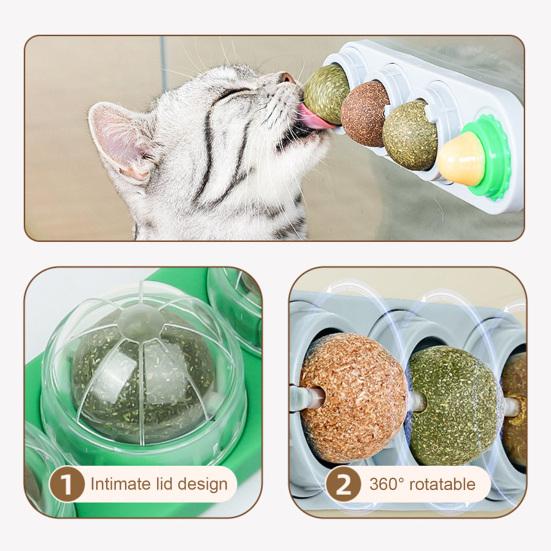 1 Intimate lid design

2 360° rotatable