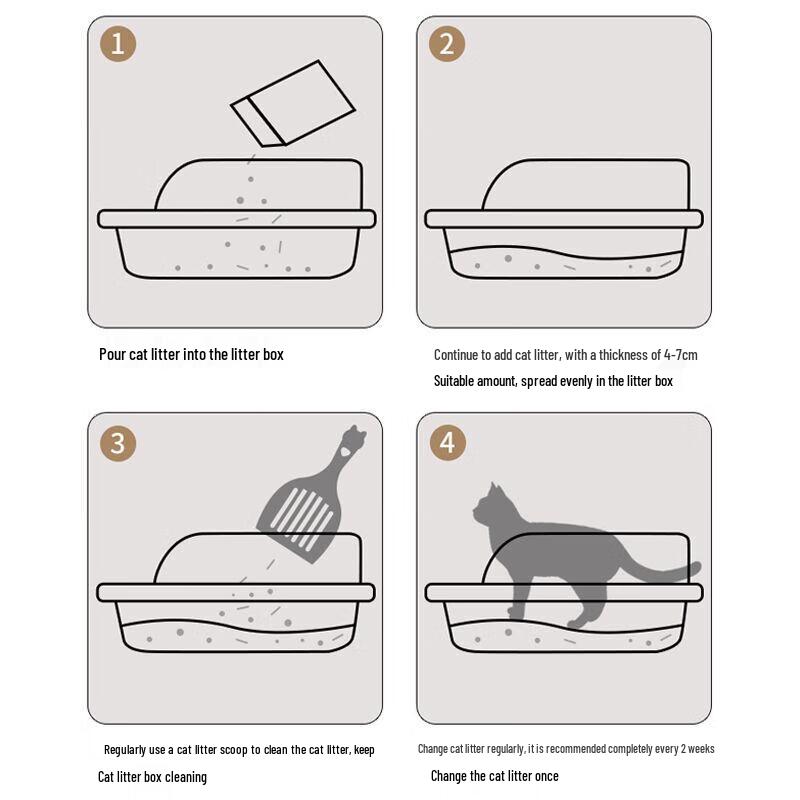 1

Pour cat litter into the litter box

2

Continue to add cat litter, with a thickness of 4-7cm

Suitable amount, spread evenly in the litter box

3

Regularly use a cat litter scoop to clean the cat litter, keep

Cat litter box cleaning

4

Change cat litter regularly, it is recommended completely every 2 weeks

Change the cat litter once