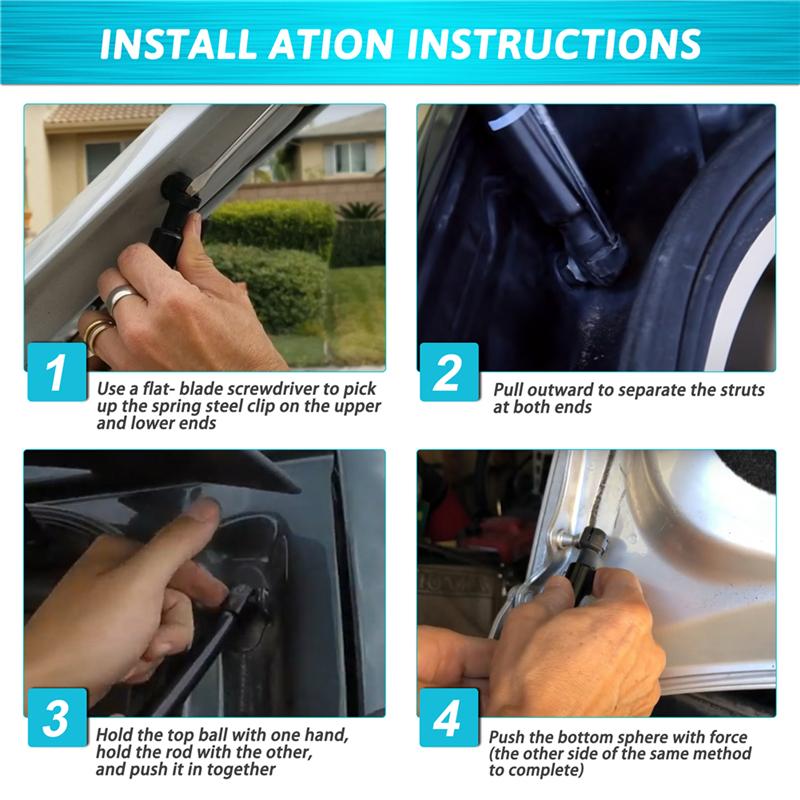 INSTALL ATION INSTRUCTIONS

1
Use a flat- blade screwdriver to pick up the spring steel clip on the upper and lower ends

2
Pull outward to separate the struts at both ends

3
Hold the top ball with one hand, hold the rod with the other, and push it in together

4
Push the bottom sphere with force (the other side of the same method to complete)