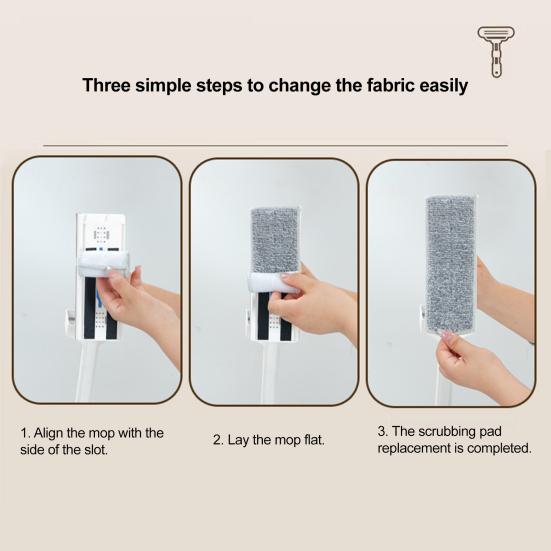 Three simple steps to change the fabric easily

1. Align the mop with the side of the slot.

2. Lay the mop flat.

3. The scrubbing pad replacement is completed.