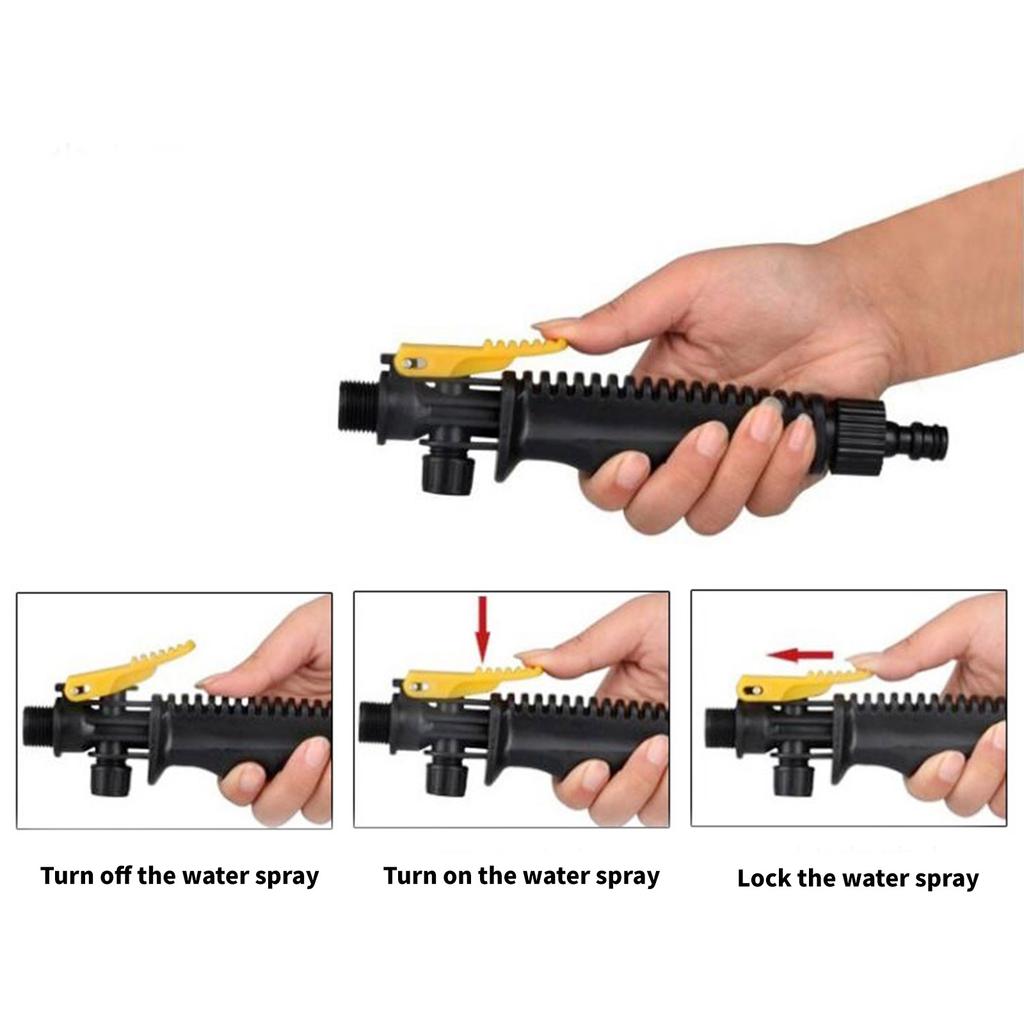 Turn off the water spray

Turn on the water spray

Lock the water spray