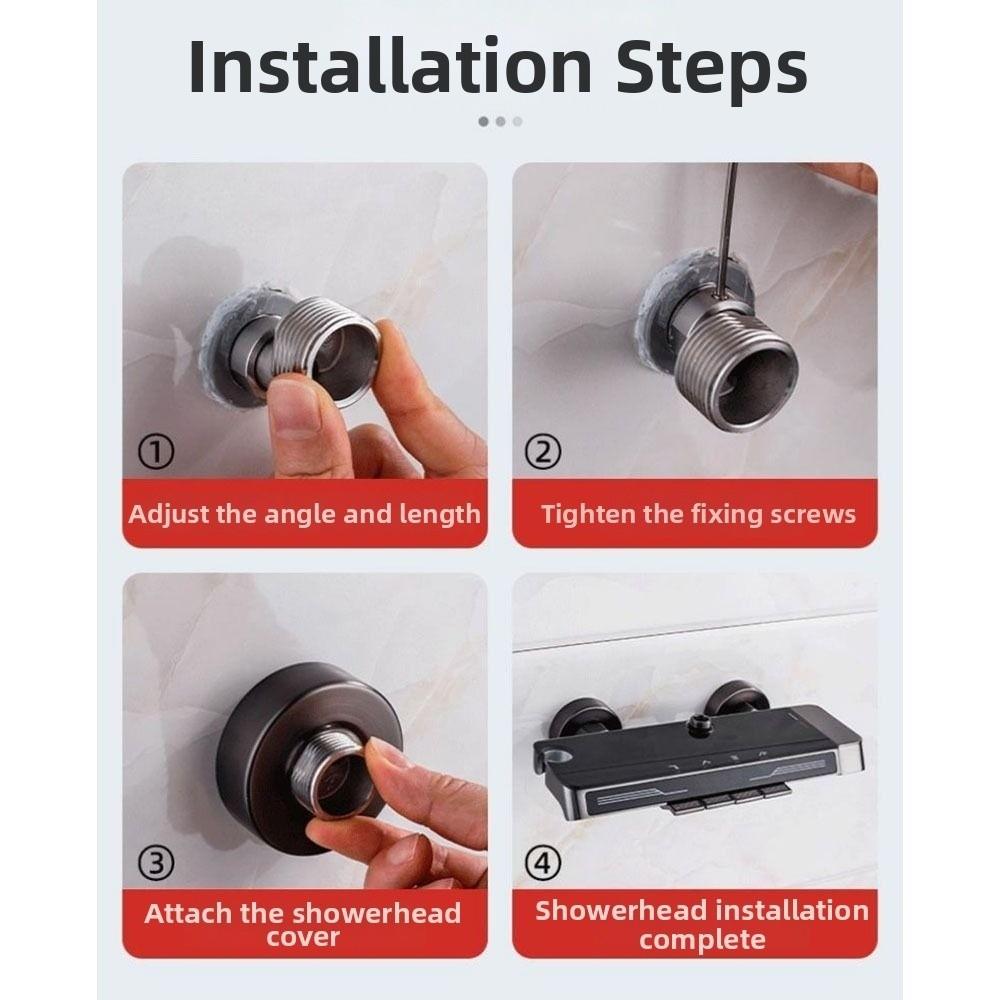 Installation Steps

①
Adjust the angle and length

②
Tighten the fixing screws

③
Attach the showerhead cover

④
Showerhead installation complete