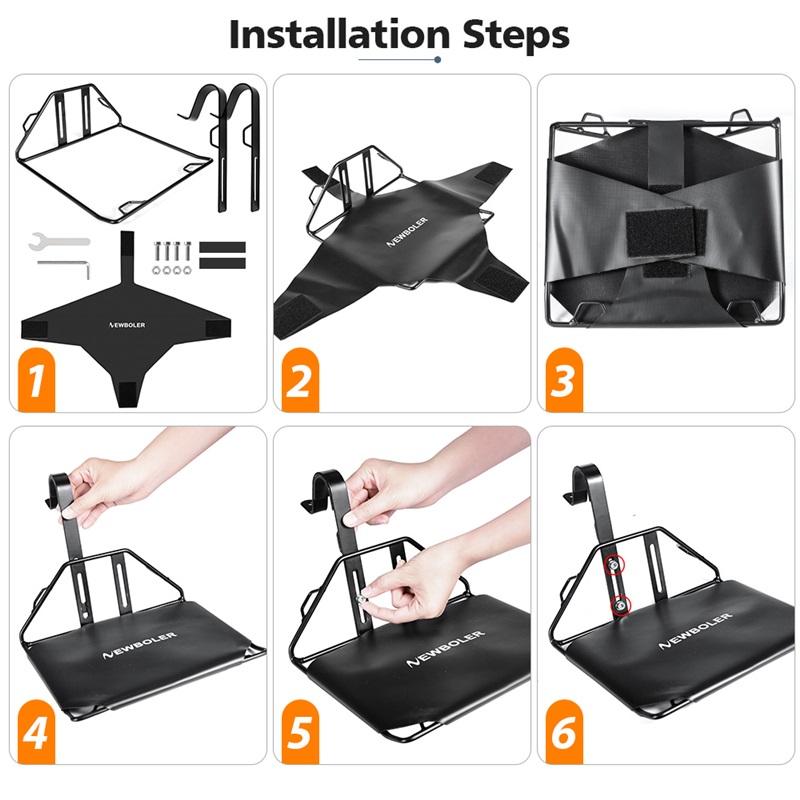 Installation Steps

NEWBOLER

1

NEWBOLER

2

3

NEWBOLER

4

NEWBOLER

5

NEWBOLER

6