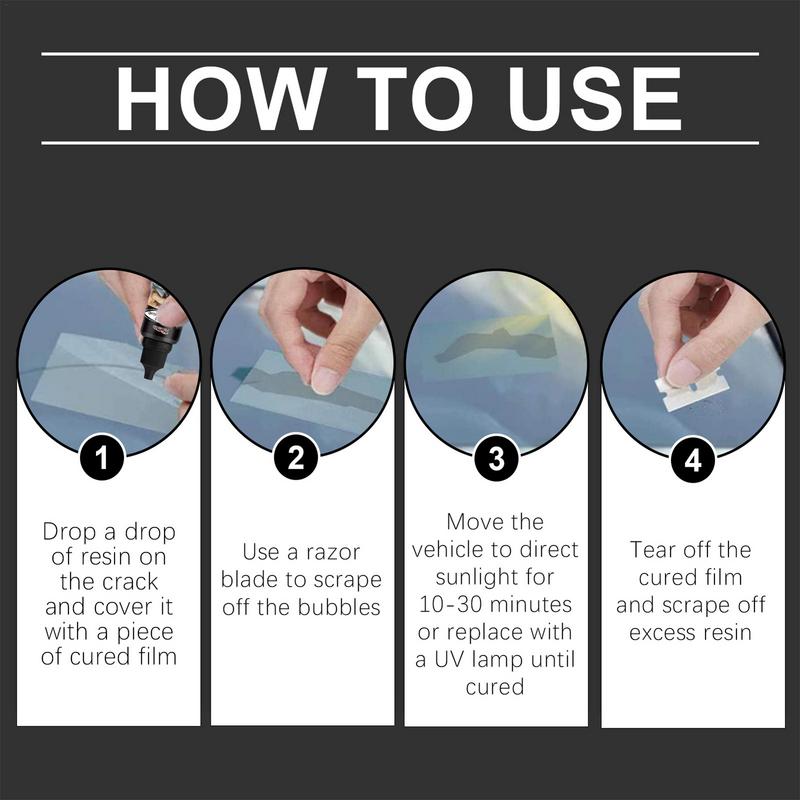 HOW TO USE

1

Drop a drop of resin on the crack and cover it with a piece of cured film

2

Use a razor blade to scrape off the bubbles

3

Move the vehicle to direct sunlight for 10-30 minutes or replace with a UV lamp until cured

4

Tear off the cured film and scrape off excess resin