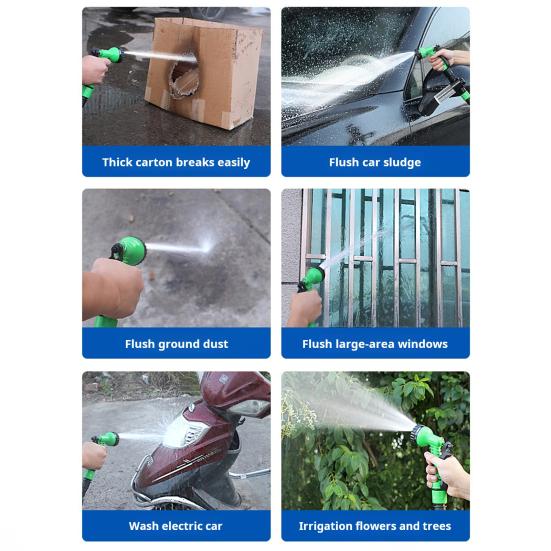 Thick carton breaks easily

Flush car sludge

Flush ground dust

Flush large-area windows

Wash electric car

Irrigation flowers and trees