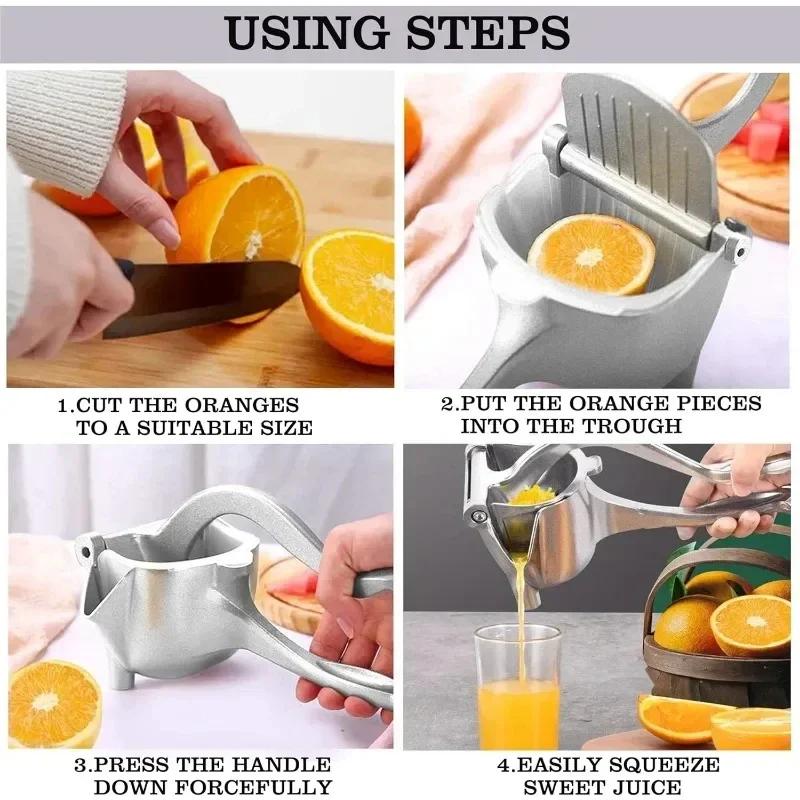 USING STEPS

1.CUT THE ORANGES TO A SUITABLE SIZE

2.PUT THE ORANGE PIECES INTO THE TROUGH

3.PRESS THE HANDLE DOWN FORCEFULLY

4.EASILY SQUEEZE SWEET JUICE