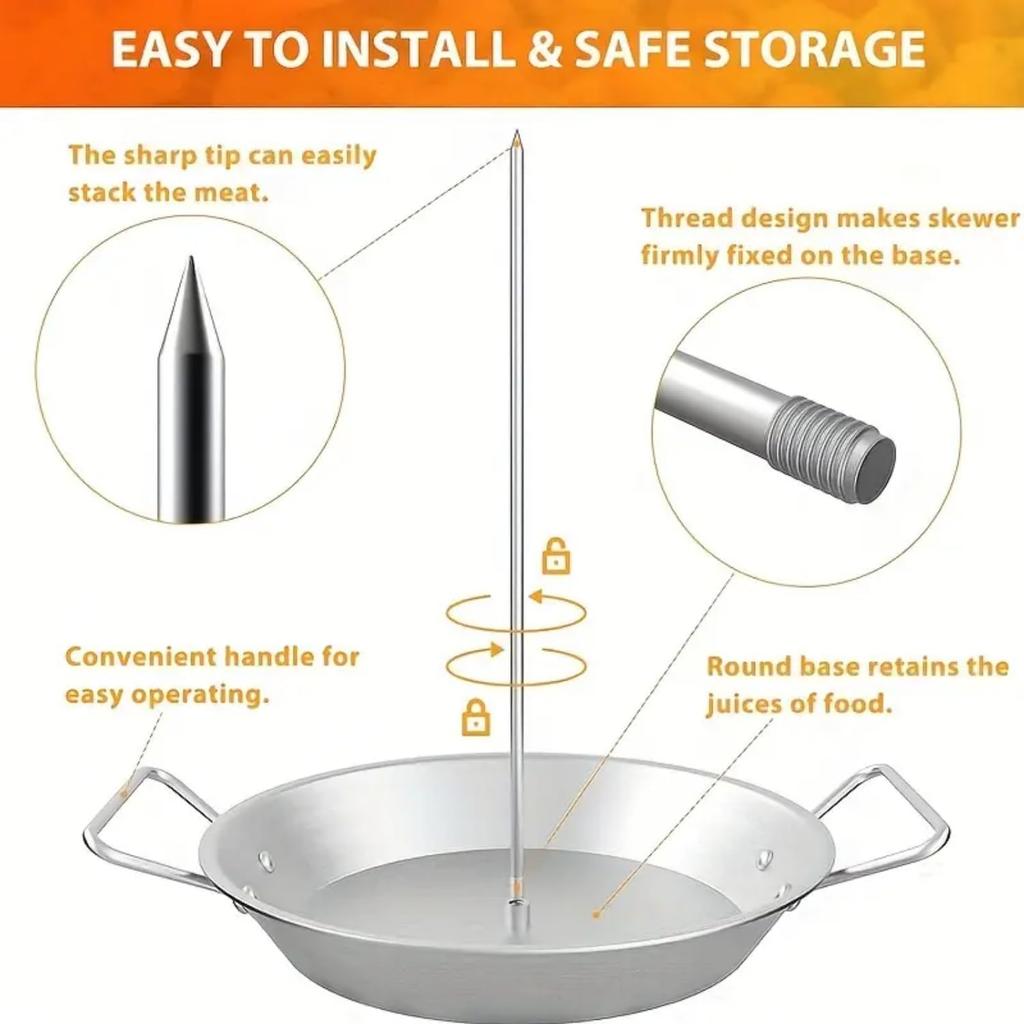 EASY TO INSTALL & SAFE STORAGE

The sharp tip can easily stack the meat.

Thread design makes skewer firmly fixed on the base.

Convenient handle for easy operating.

Round base retains the juices of food.