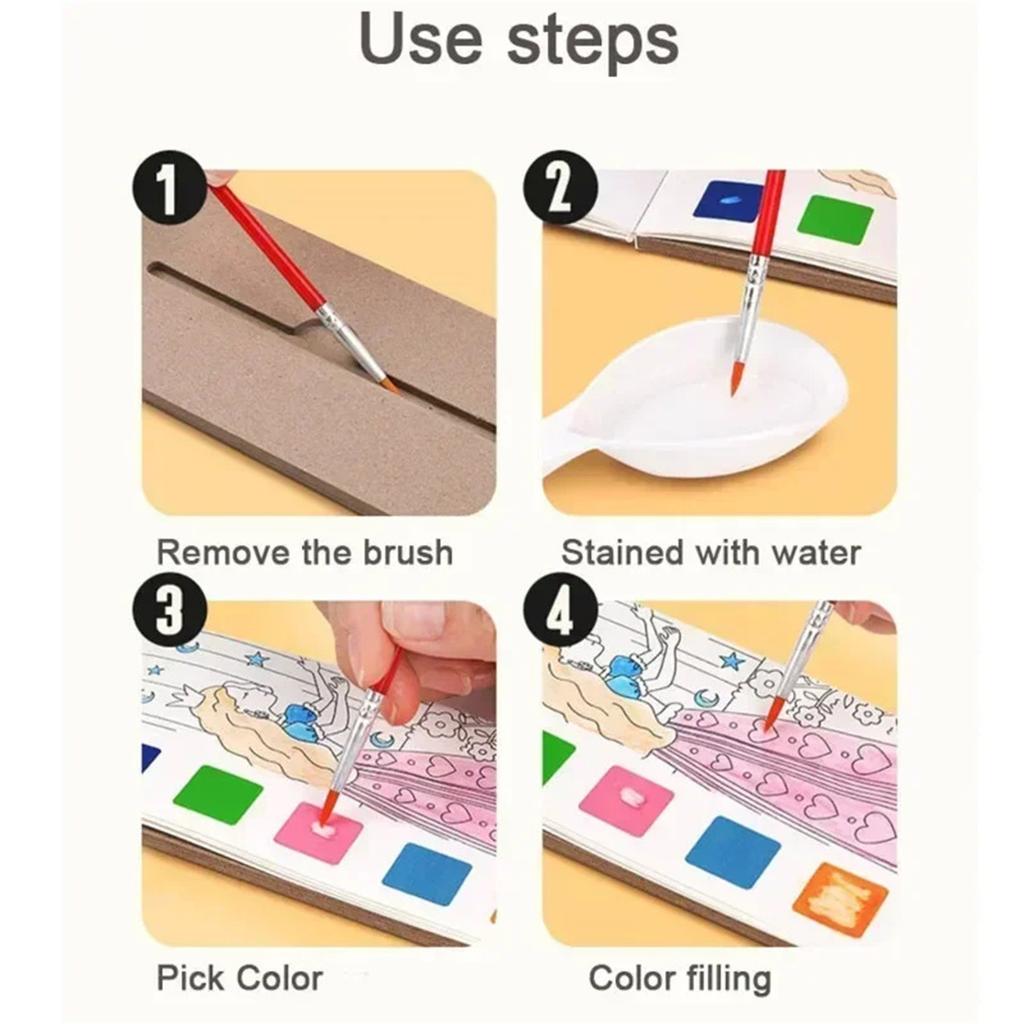 Use steps

1

Remove the brush

2

Stained with water

3

Pick Color

4

Color filling